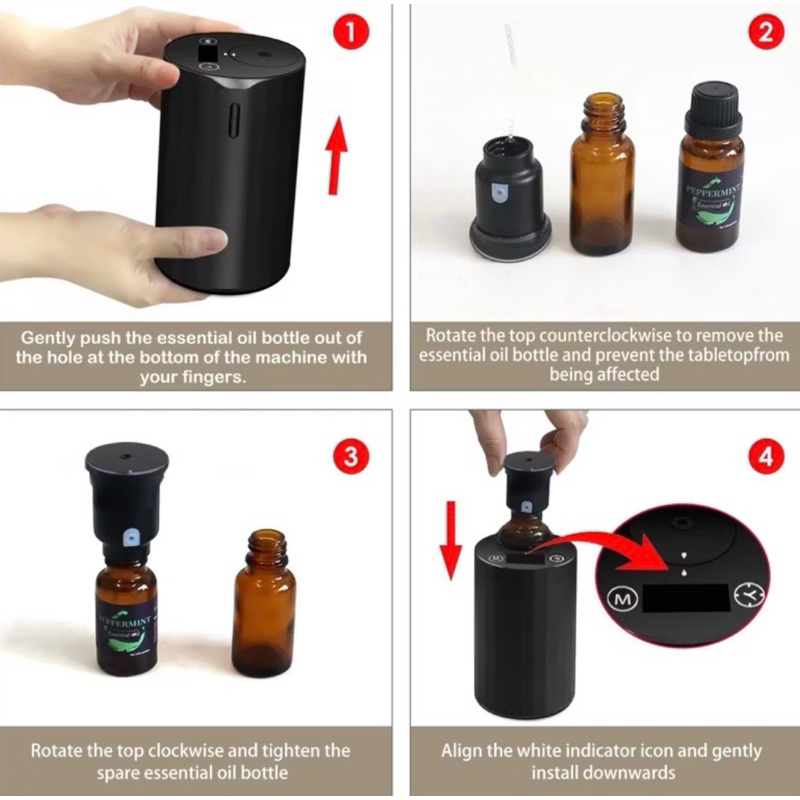 1

Gently push the essential oil bottle out of the hole at the bottom of the machine with your fingers.

2

PEPPERMINT
Essential oil

Rotate the top counterclockwise to remove the essential oil bottle and prevent the tabletopfrom being affected

3

PEPPERMINT
Essential oil

Rotate the top clockwise and tighten the spare essential oil bottle

4

M

Align the white indicator icon and gently install downwards