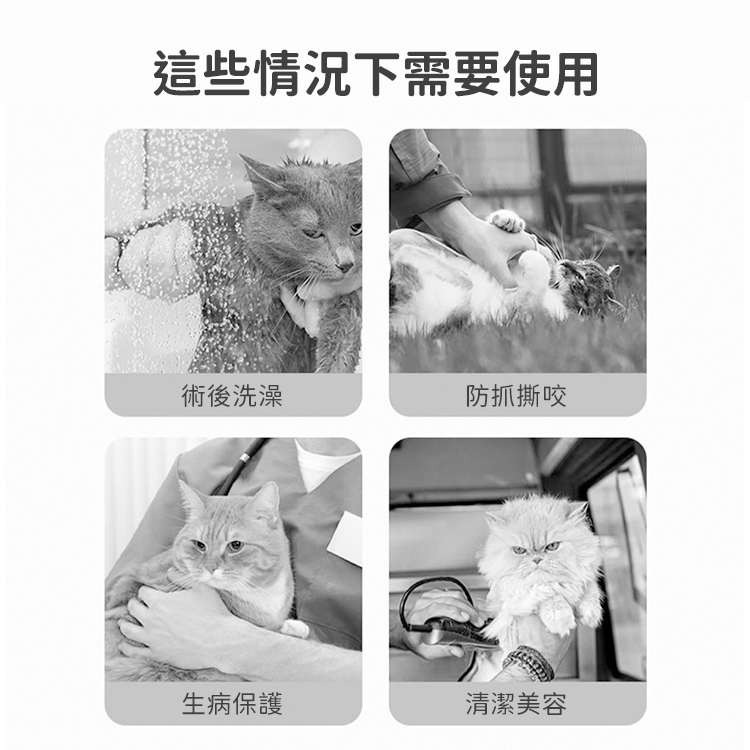 這些情況下需要使用

術後洗澡

防抓撕咬

生病保護

清潔美容