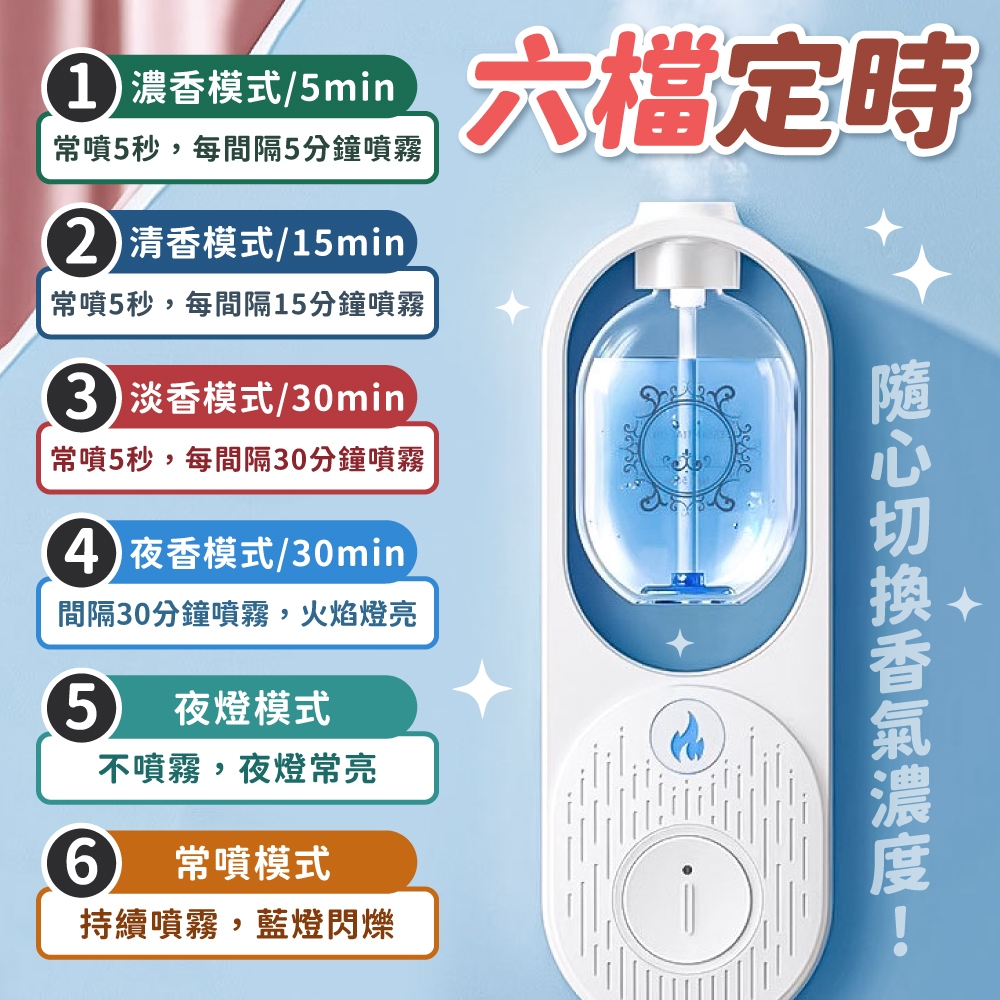 六檔定時

1 濃香模式/5min
常噴5秒，每間隔5分鐘噴霧

2 清香模式/15min
常噴5秒，每間隔15分鐘噴霧

3 淡香模式/30min
常噴5秒，每間隔30分鐘噴霧

4 夜香模式/30min
間隔30分鐘噴霧，火焰燈亮

5 夜燈模式
不噴霧，夜燈常亮

6 常噴模式
持續噴霧，藍燈閃爍

隨心切換香氣濃度！