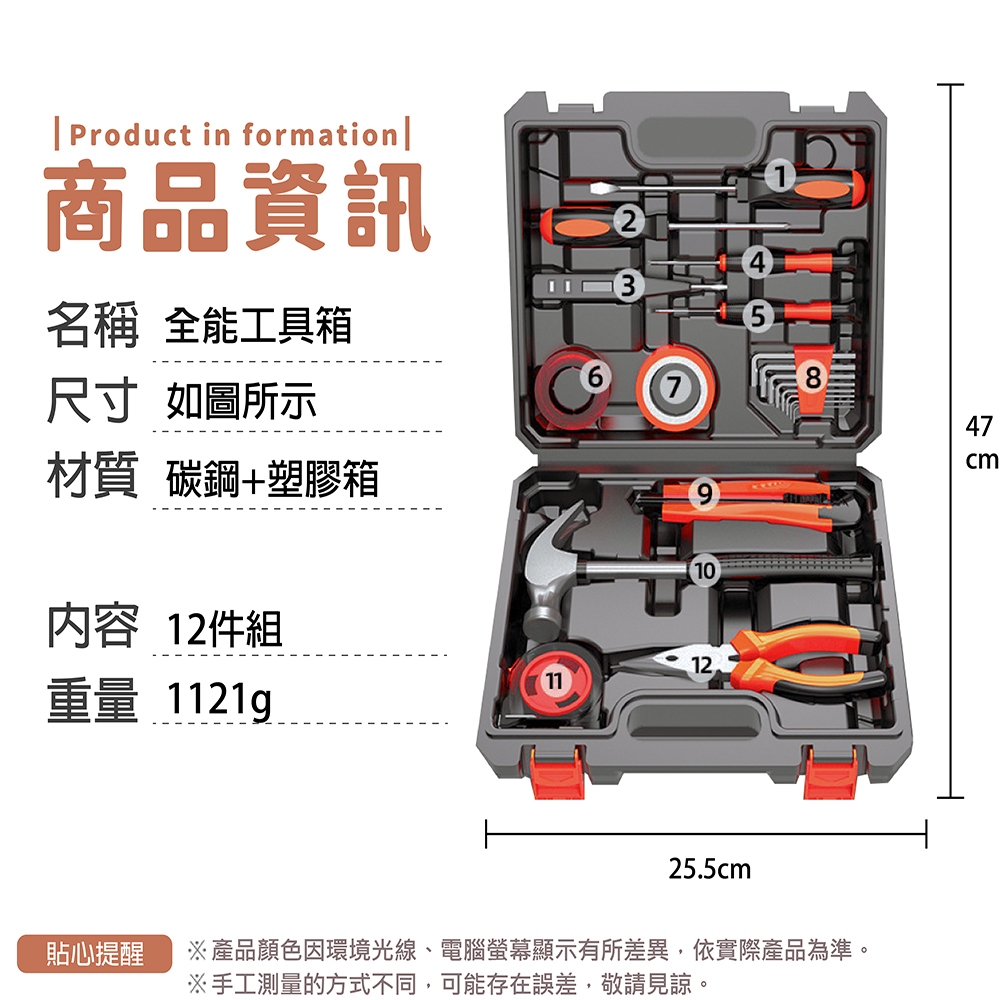 |Product in formation|
商品資訊

名稱 全能工具箱
尺寸 如圖所示
材質 碳鋼+塑膠箱

內容 12件組
重量 1121g

1
2
3
4
5
6
7
8
9
10
11
12

47 cm

25.5cm

貼心提醒 ※產品顏色因環境光線、電腦螢幕顯示有所差異，依實際產品為準。
※手工測量的方式不同，可能存在誤差，敬請見諒。