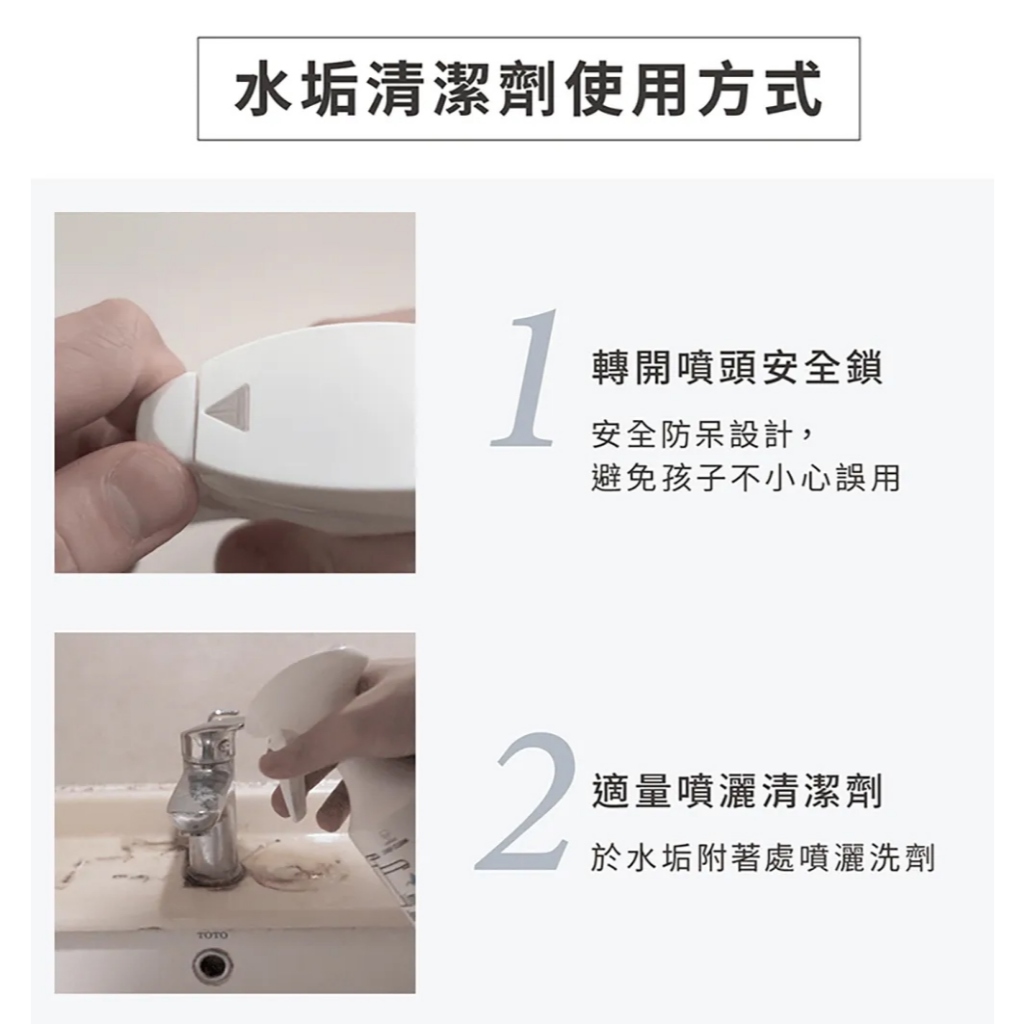 水垢清潔劑使用方式

1

轉開噴頭安全鎖

安全防呆設計，
避免孩子不小心誤用

2

適量噴灑清潔劑

於水垢附著處噴灑洗劑