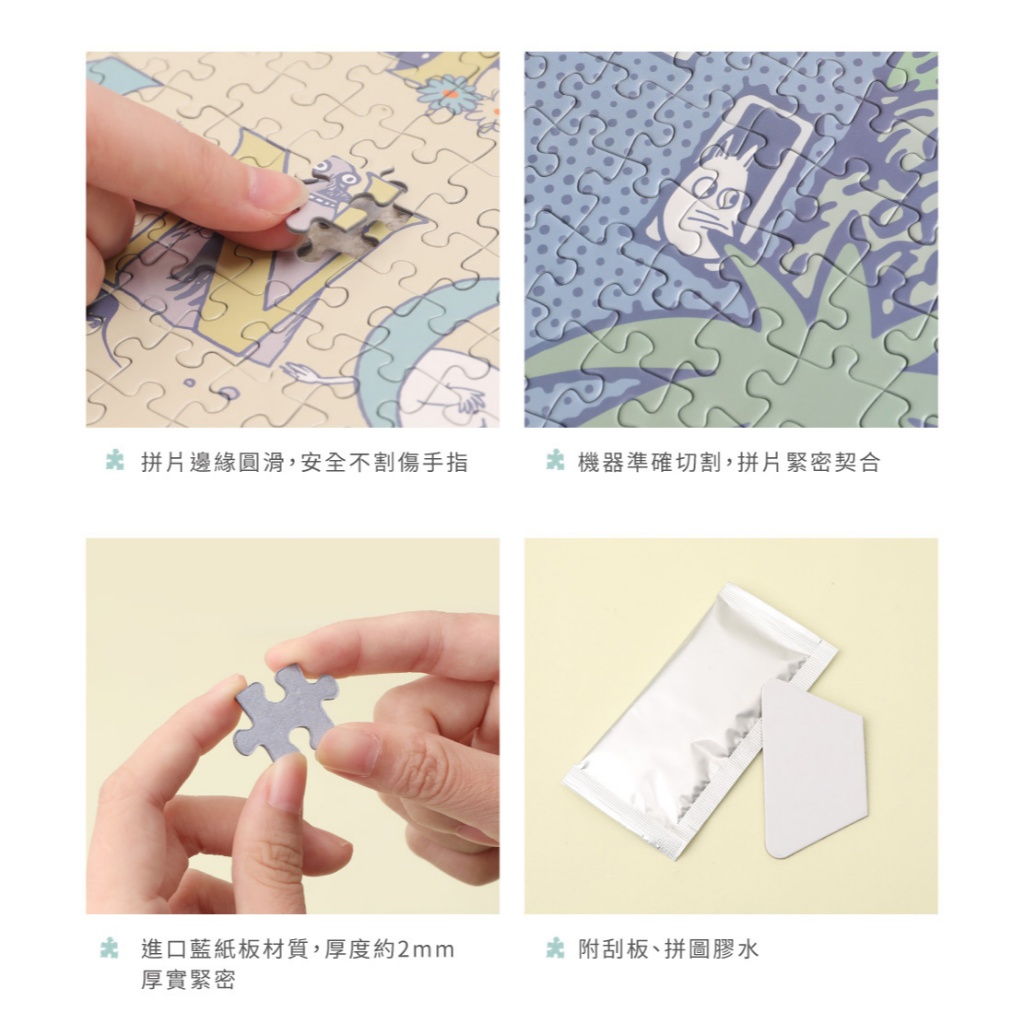 拼片邊緣圓滑,安全不割傷手指

機器準確切割,拼片緊密契合

進口藍紙板材質,厚度約2mm
厚實緊密

附刮板、拼圖膠水