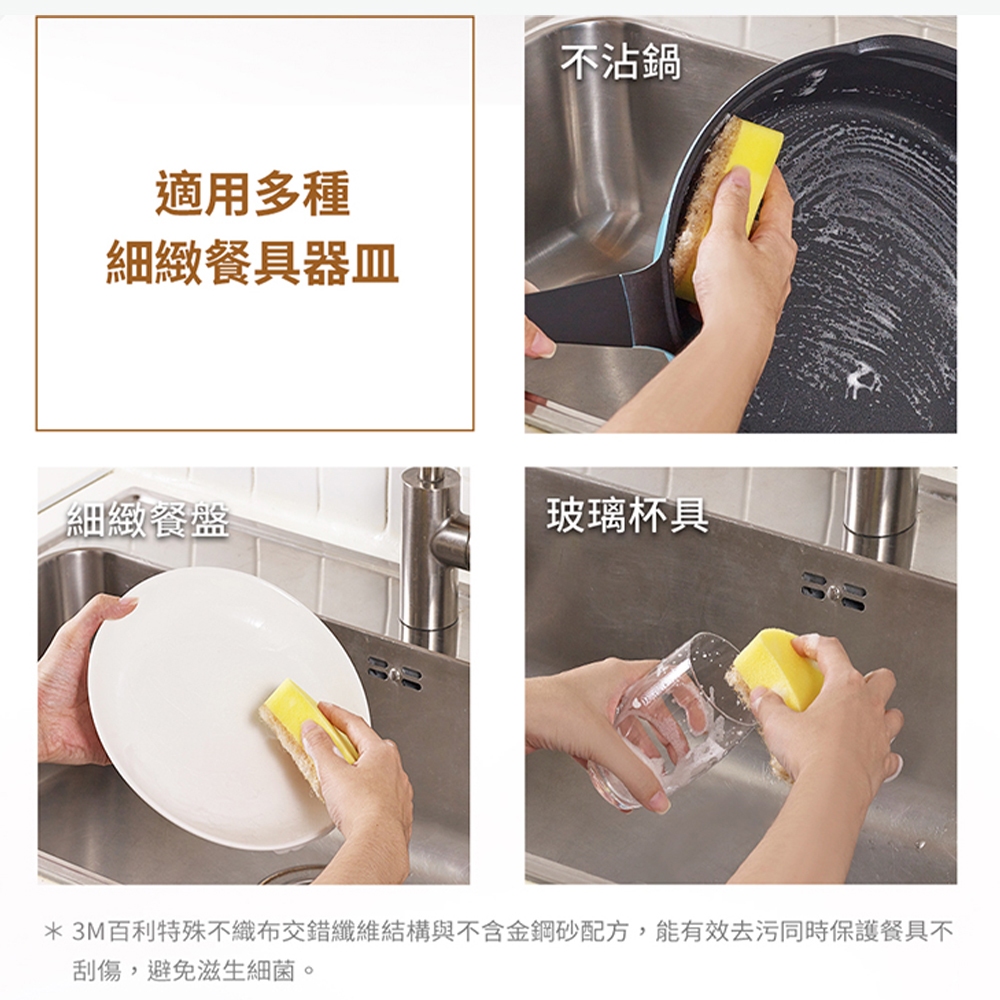 適用多種
細緻餐具器皿

不沾鍋

細緻餐盤

玻璃杯具

＊ 3M百利特殊不織布交錯纖維結構與不含金鋼砂配方，能有效去污同時保護餐具不刮傷，避免滋生細菌。