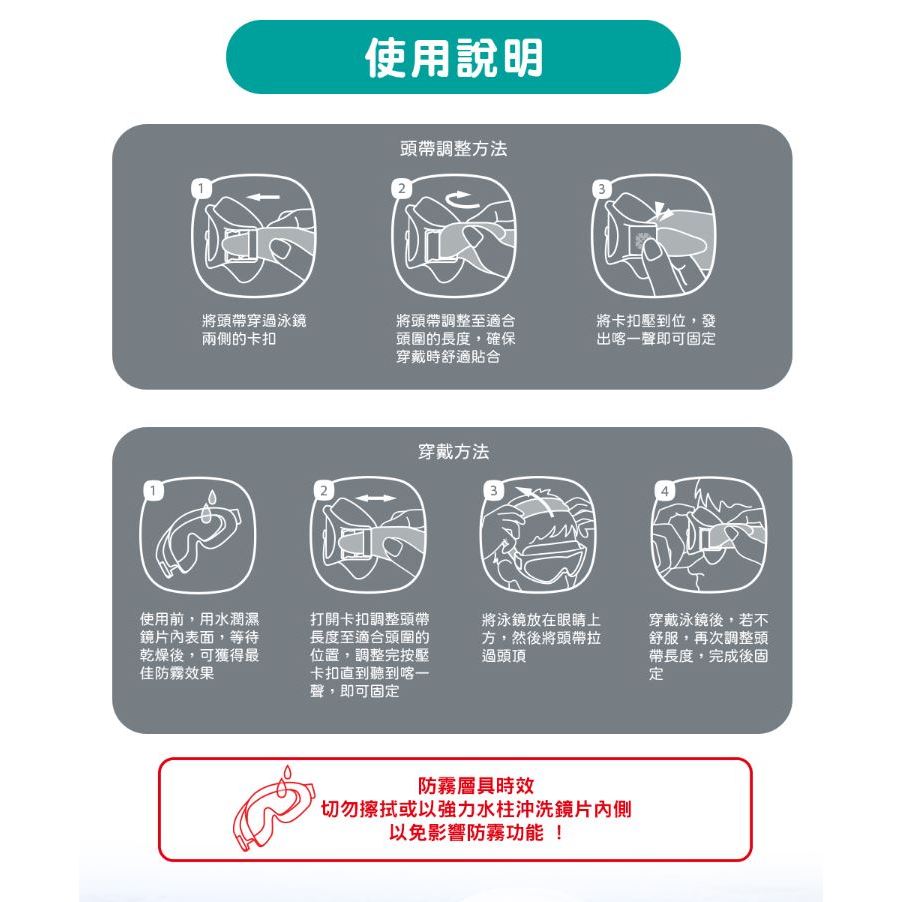 使用說明

頭帶調整方法

1
將頭帶穿過泳鏡兩側的卡扣

2
將頭帶調整至適合頭圍的長度，確保穿戴時舒適貼合

3
將卡扣壓到位，發出喀一聲即可固定

穿戴方法

1
使用前，用水潤濕鏡片內表面，等待乾燥後，可獲得最佳防霧效果

2
打開卡扣調整頭帶長度至適合頭圍的位置，調整完按壓卡扣直到聽到喀一聲，即可固定

3
將泳鏡放在眼睛上方，然後將頭帶拉過頭頂

4
穿戴泳鏡後，若不舒服，再次調整頭帶長度，完成後固定

防霧層具時效
切勿擦拭或以強力水柱沖洗鏡片內側
以免影響防霧功能 ！