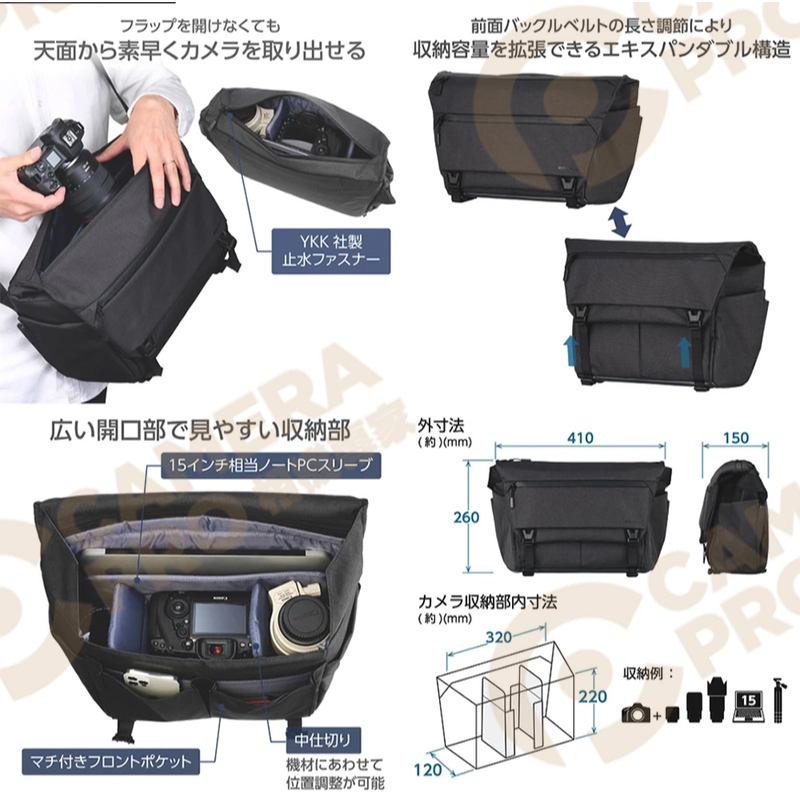 フラップを開けなくても
天面から素早くカメラを取り出せる

YKK 社製
止水ファスナー

前面バックルベルトの長さ調節により
収納容量を拡張できるエキスパンダブル構造

広い開口部で見やすい収納部

15インチ相当ノートPCスリーブ

マチ付きフロントポケット

中仕切り
機材にあわせて
位置調整が可能

外寸法
(約)(mm)

410

150

260

カメラ収納部内寸法
(約)(mm)

320

220

120

収納例：

15

CAMERA PRO