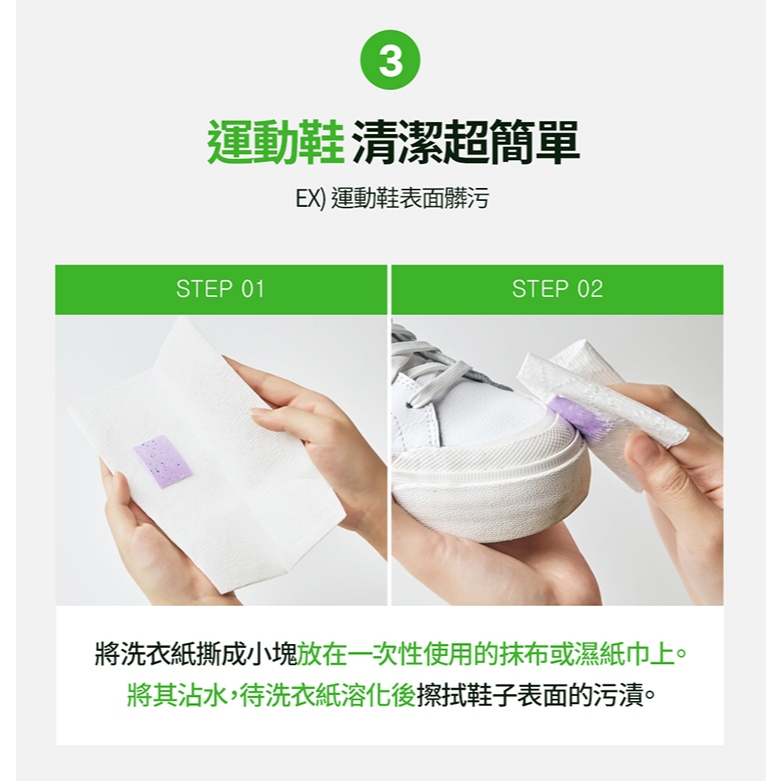 3

運動鞋 清潔超簡單

EX) 運動鞋表面髒污

STEP 01

STEP 02

將洗衣紙撕成小塊放在一次性使用的抹布或濕紙巾上。
將其沾水，待洗衣紙溶化後擦拭鞋子表面的污漬。