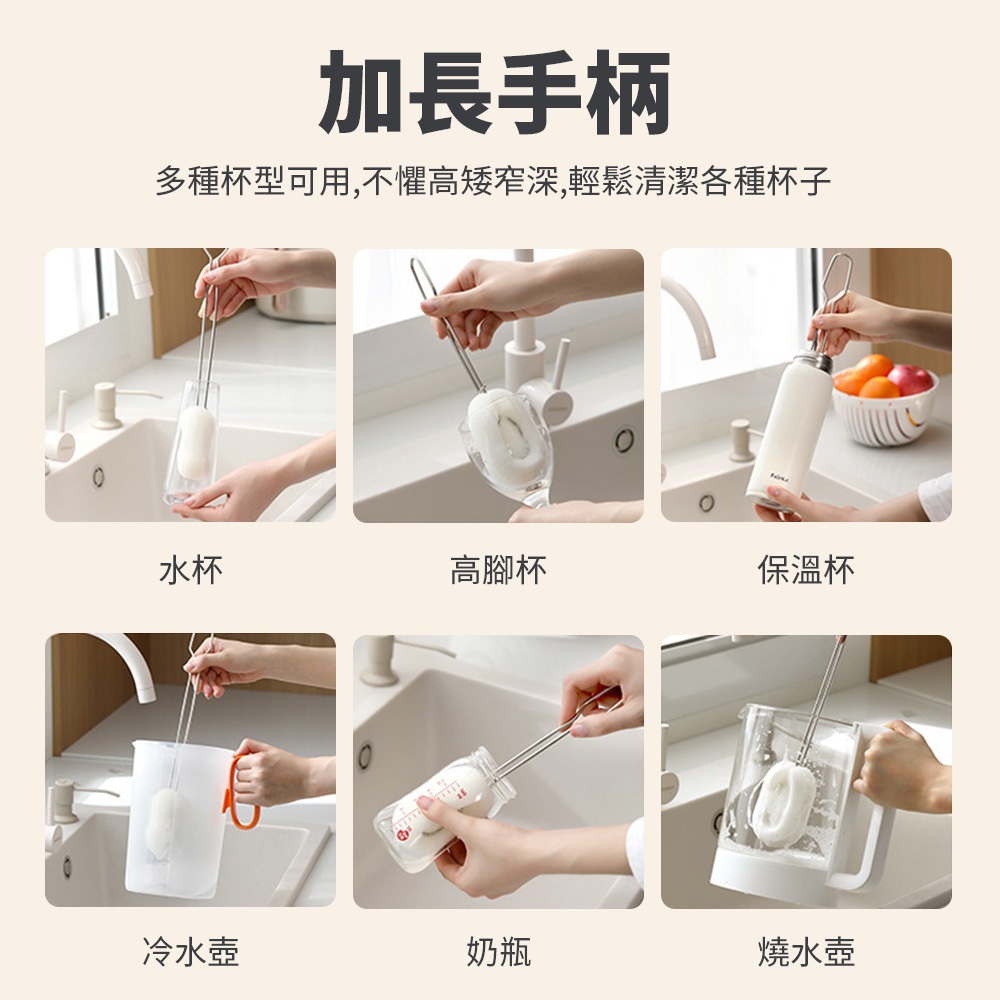 加長手柄

多種杯型可用,不懼高矮窄深,輕鬆清潔各種杯子

水杯

高腳杯

保溫杯

冷水壺

奶瓶

燒水壺