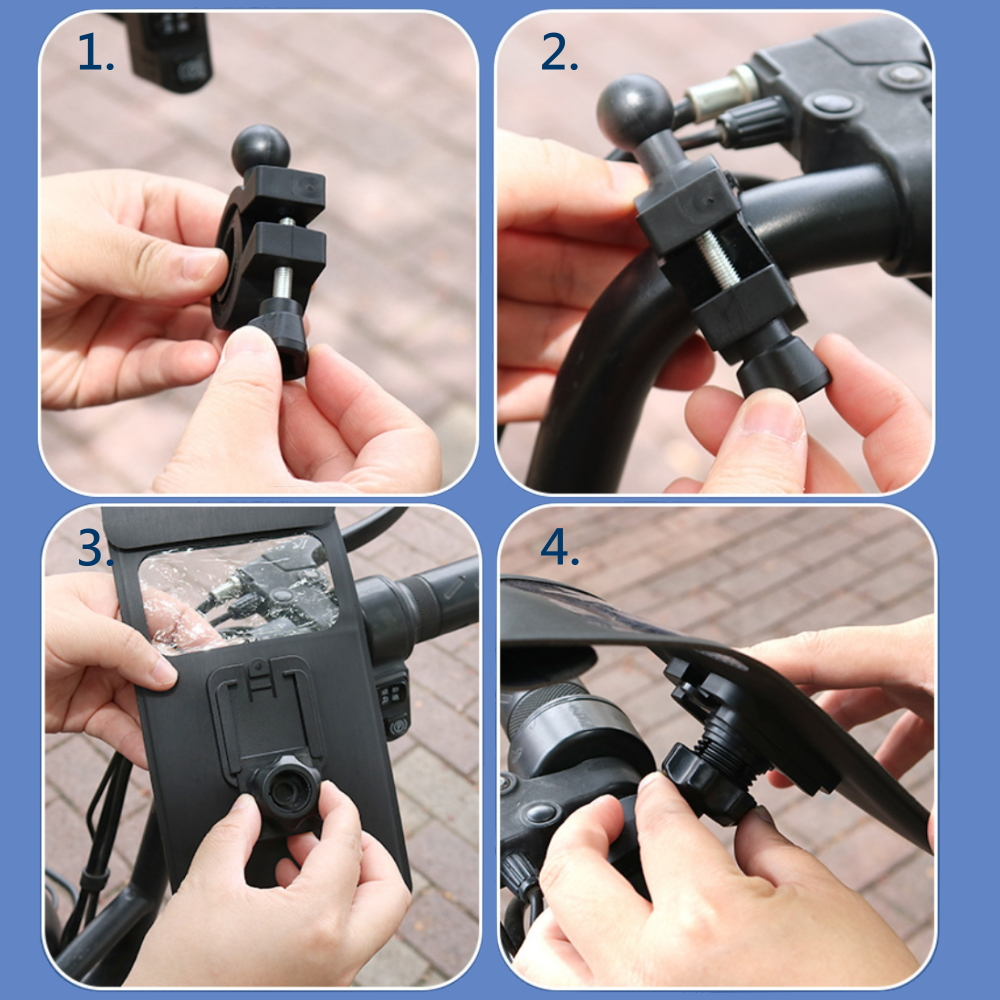 1.

2.

3.

4.