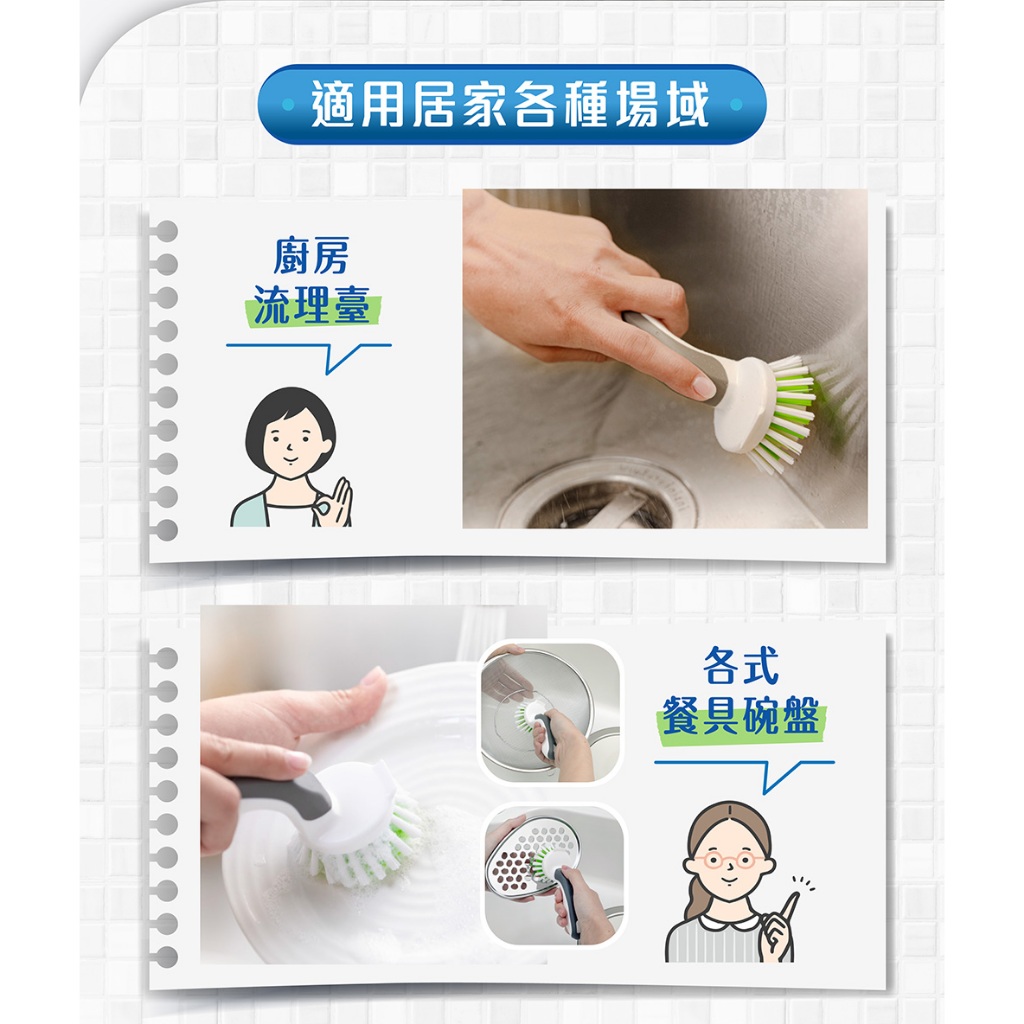 適用居家各種場域

廚房
流理臺

各式
餐具碗盤