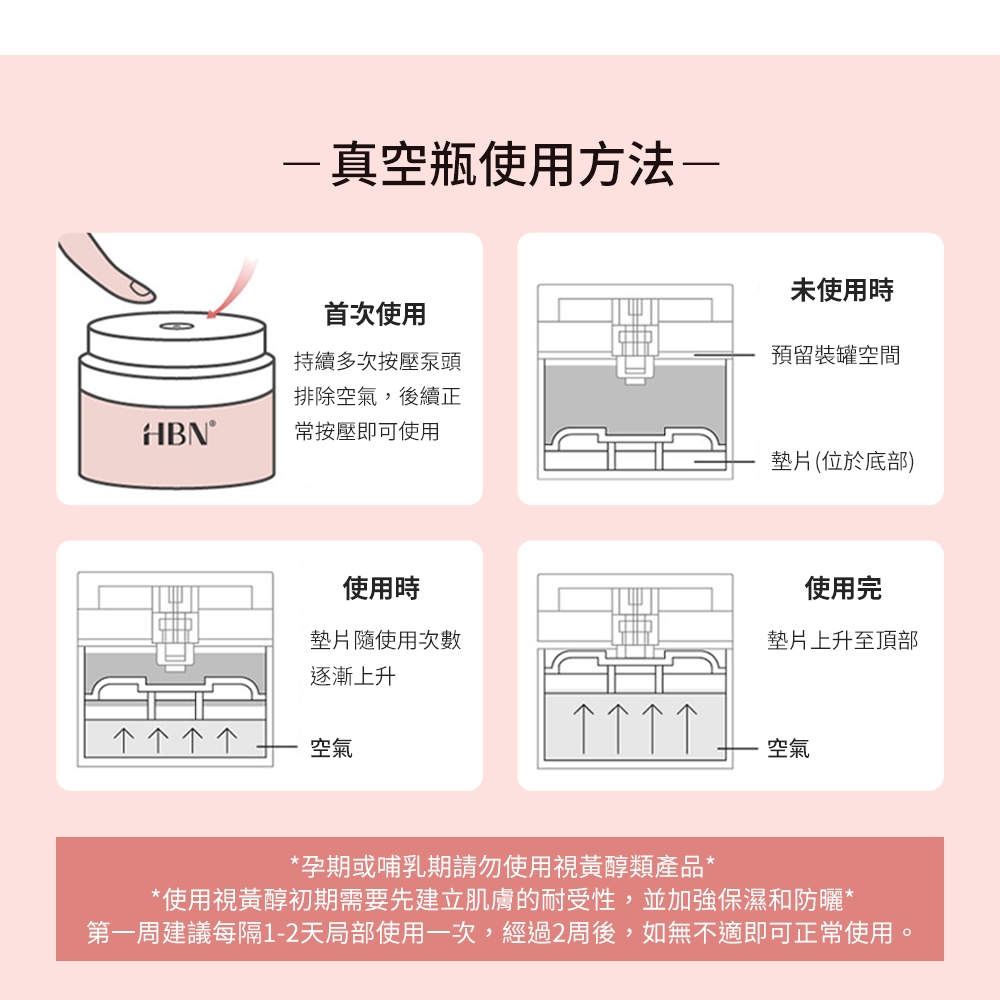 — 真空瓶使用方法 —

HBN®

首次使用

持續多次按壓泵頭排除空氣，後續正常按壓即可使用

未使用時

預留裝罐空間

墊片(位於底部)

使用時

墊片隨使用次數逐漸上升

空氣

使用完

墊片上升至頂部

空氣

*孕期或哺乳期請勿使用視黃醇類產品*
*使用視黃醇初期需要先建立肌膚的耐受性，並加強保濕和防曬*
第一周建議每隔1-2天局部使用一次，經過2周後，如無不適即可正常使用。