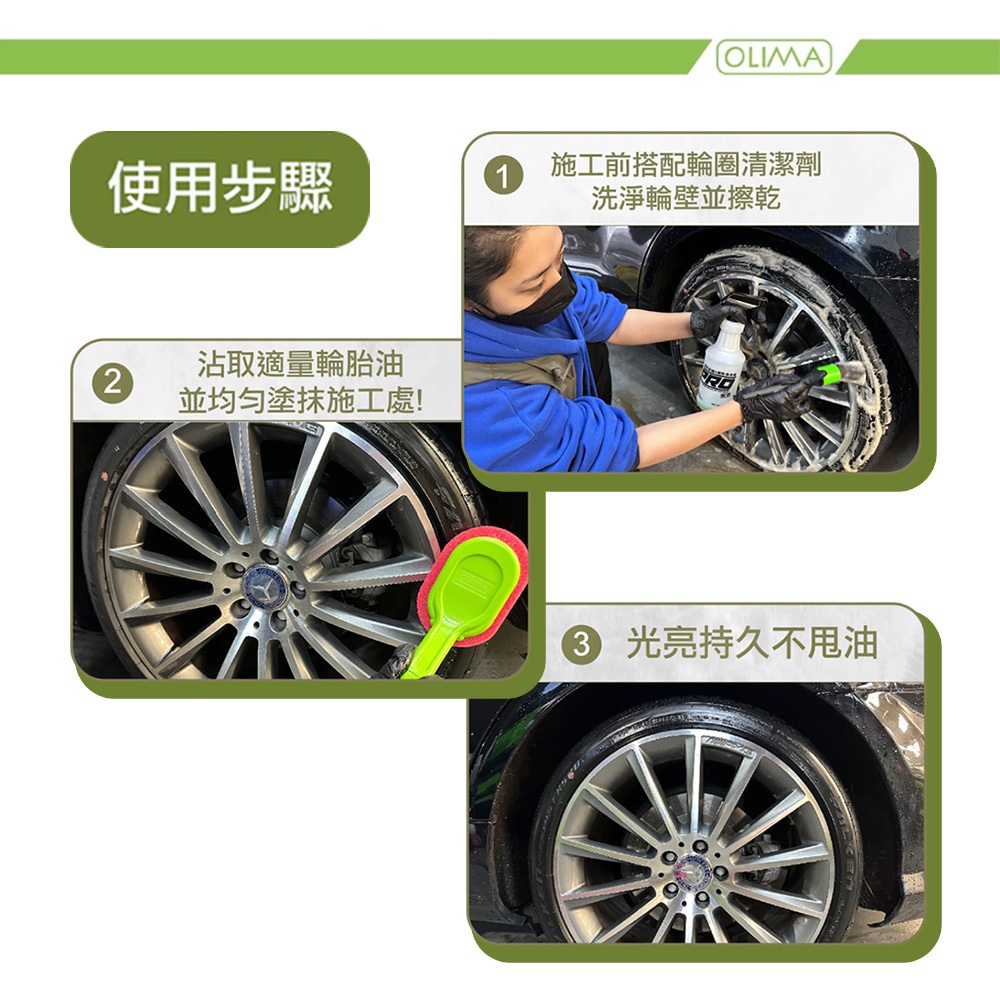 OLIMA

使用步驟

1 施工前搭配輪圈清潔劑
洗淨輪壁並擦乾

2 沾取適量輪胎油
並均勻塗抹施工處!

3 光亮持久不甩油