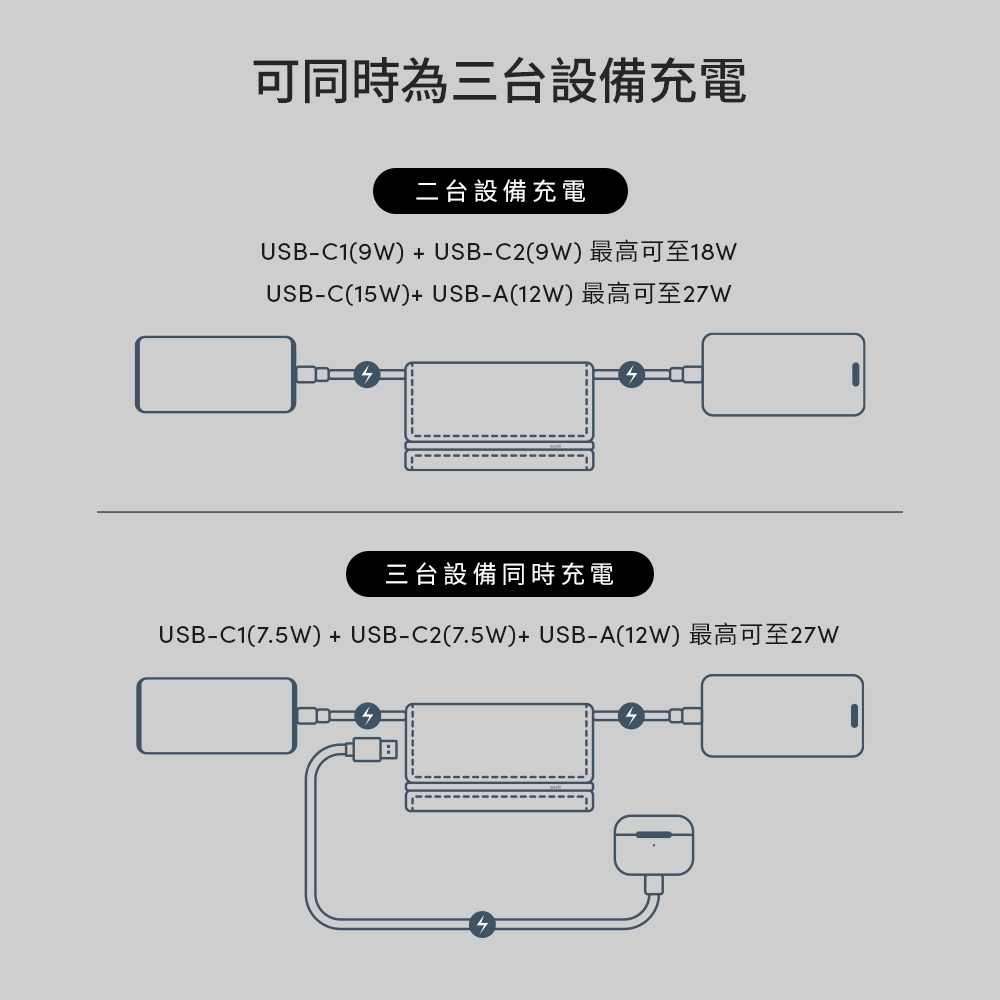 可同時為三台設備充電

二台設備充電

USB-C1(9W) + USB-C2(9W) 最高可至18W

USB-C(15W)+ USB-A(12W) 最高可至27W

三台設備同時充電

USB-C1(7.5W) + USB-C2(7.5W)+ USB-A(12W) 最高可至27W