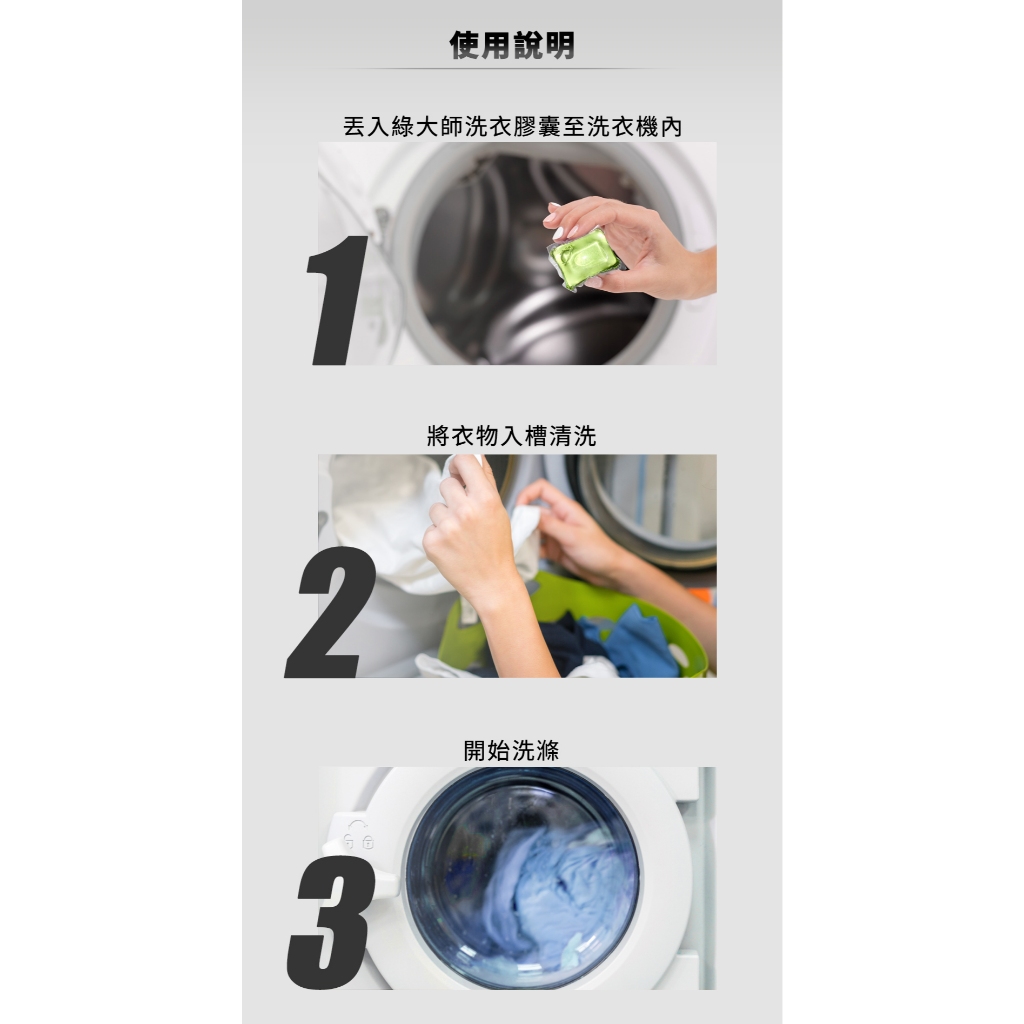 使用說明

丟入綠大師洗衣膠囊至洗衣機內

1

將衣物入槽清洗

2

開始洗滌

3