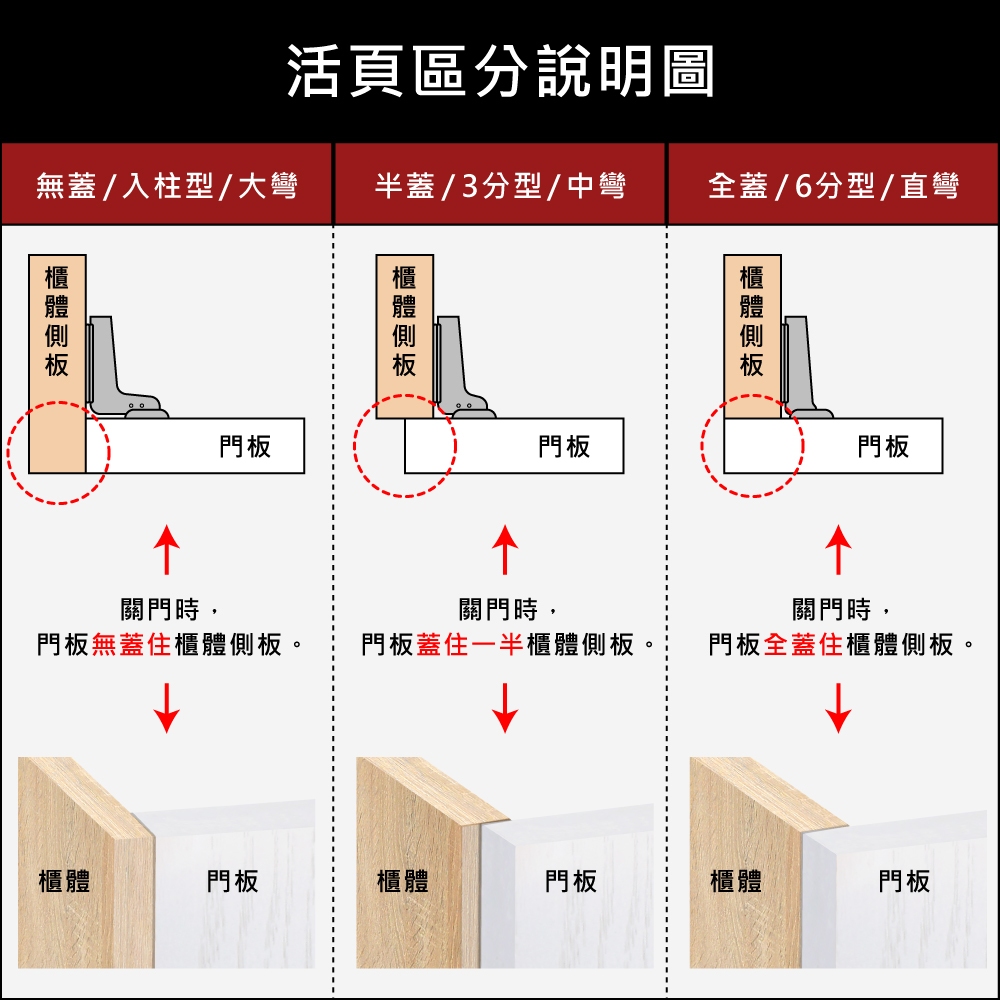 活頁區分說明圖

無蓋/入柱型/大彎

櫃體側板

門板

關門時，
門板無蓋住櫃體側板。

櫃體

門板

半蓋/3分型/中彎

櫃體側板

門板

關門時，
門板蓋住一半櫃體側板。

櫃體

門板

全蓋/6分型/直彎

櫃體側板

門板

關門時，
門板全蓋住櫃體側板。

櫃體

門板