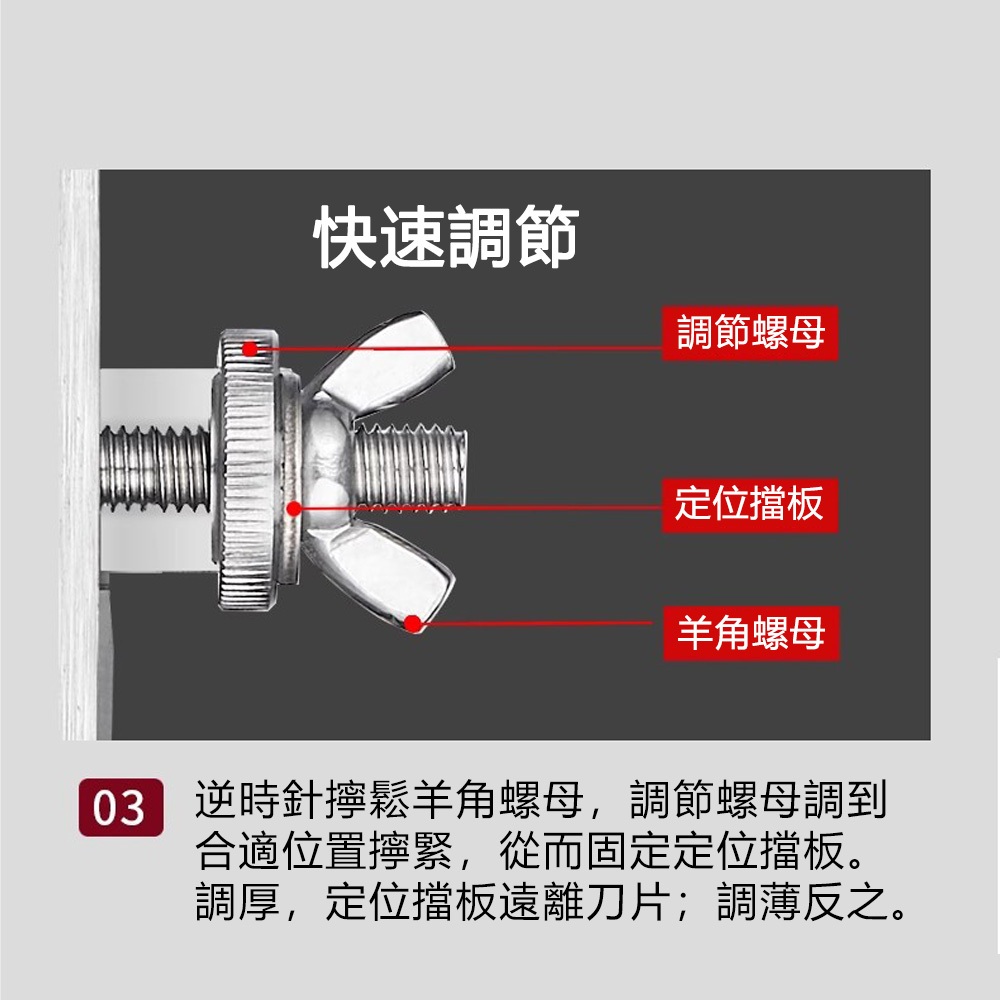 快速調節

調節螺母

定位擋板

羊角螺母

03 逆時針擰鬆羊角螺母，調節螺母調到合適位置擰緊，從而固定定位擋板。調厚，定位擋板遠離刀片；調薄反之。