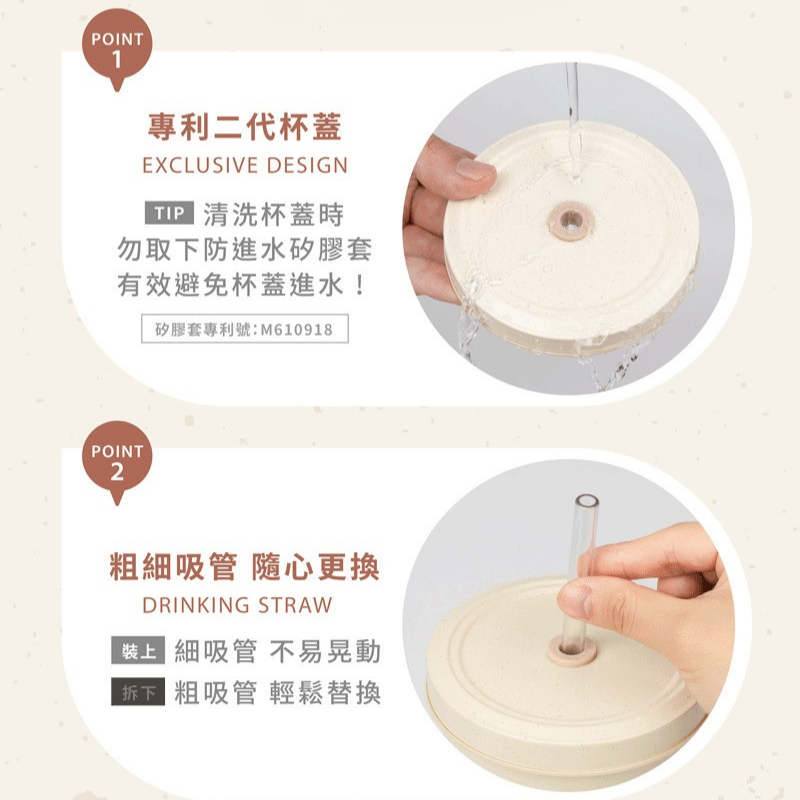 POINT
1

專利二代杯蓋
EXCLUSIVE DESIGN

TIP 清洗杯蓋時
勿取下防進水矽膠套
有效避免杯蓋進水！

矽膠套專利號：M610918

POINT
2

粗細吸管 隨心更換
DRINKING STRAW

裝上 細吸管 不易晃動
拆下 粗吸管 輕鬆替換