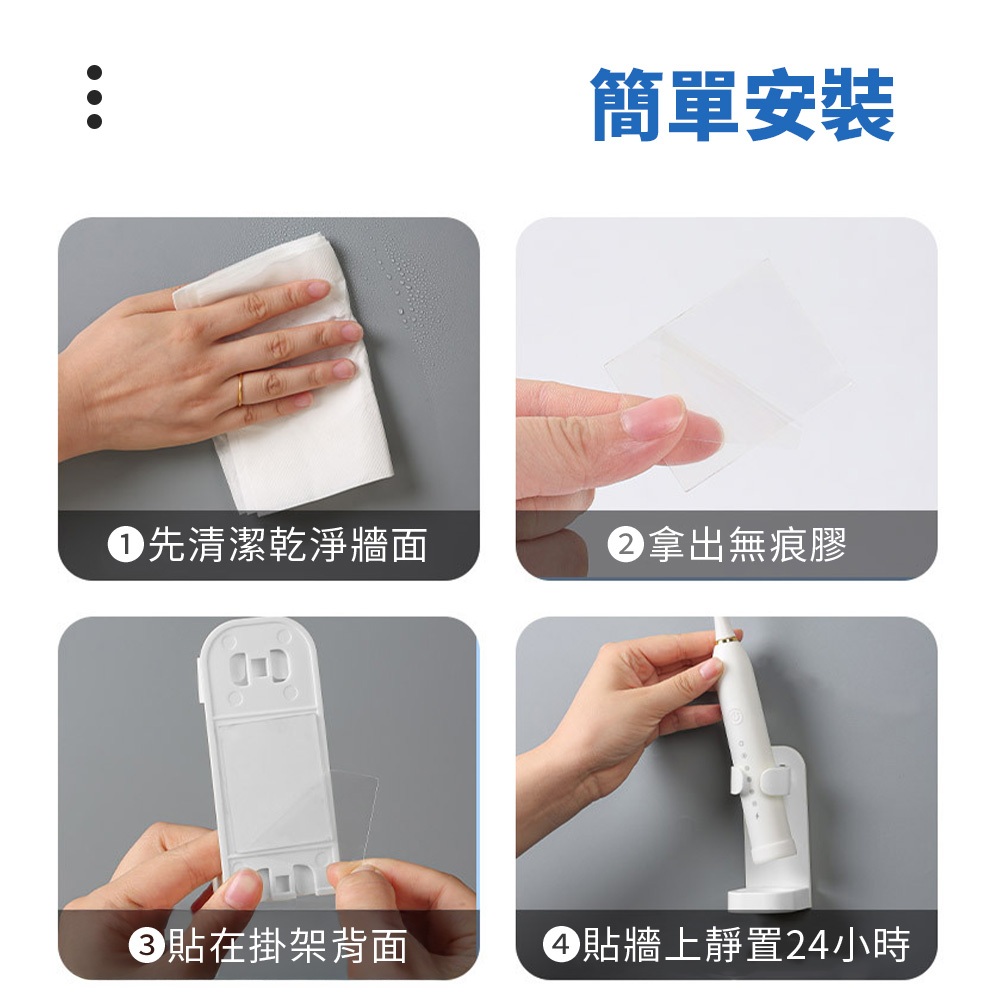 簡單安裝

❶先清潔乾淨牆面

❷拿出無痕膠

❸貼在掛架背面

❹貼牆上靜置24小時