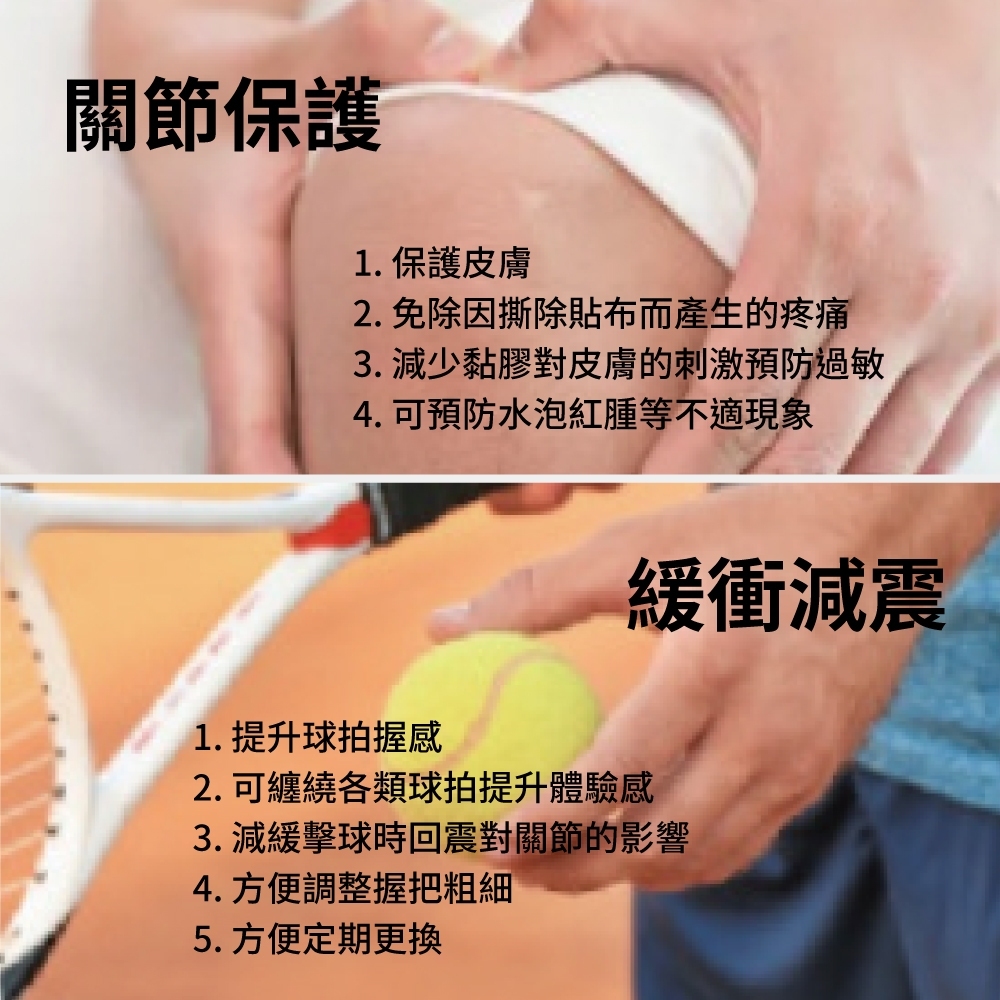 關節保護

1. 保護皮膚
2. 免除因撕除貼布而產生的疼痛
3. 減少黏膠對皮膚的刺激預防過敏
4. 可預防水泡紅腫等不適現象

緩衝減震

1. 提升球拍握感
2. 可纏繞各類球拍提升體驗感
3. 減緩擊球時回震對關節的影響
4. 方便調整握把粗細
5. 方便定期更換