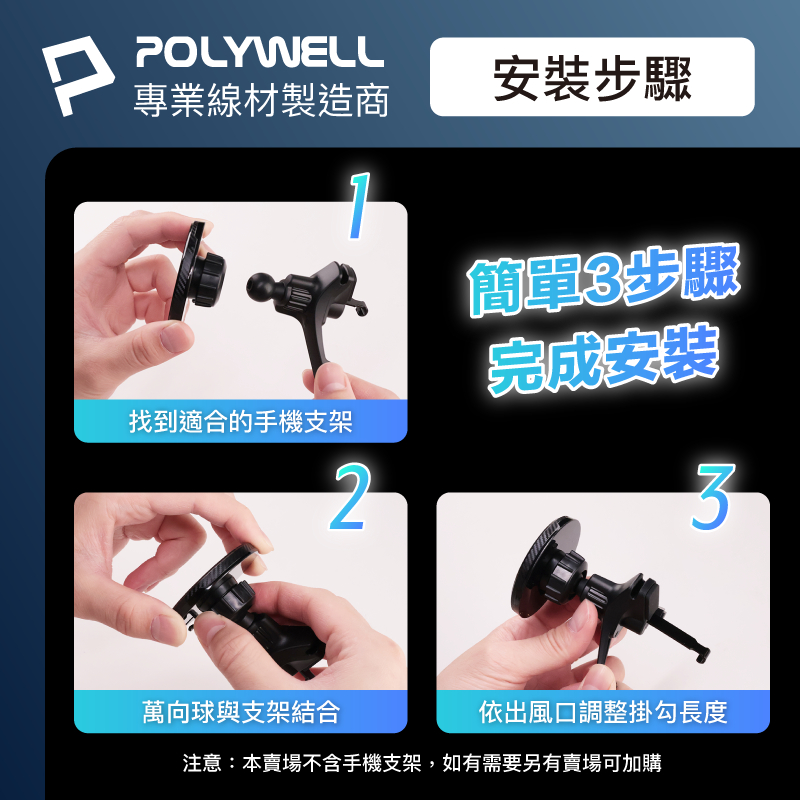 POLYWELL
專業線材製造商

安裝步驟

1

找到適合的手機支架

簡單3步驟
完成安裝

2

萬向球與支架結合

3

依出風口調整掛勾長度

注意：本賣場不含手機支架，如有需要另有賣場可加購