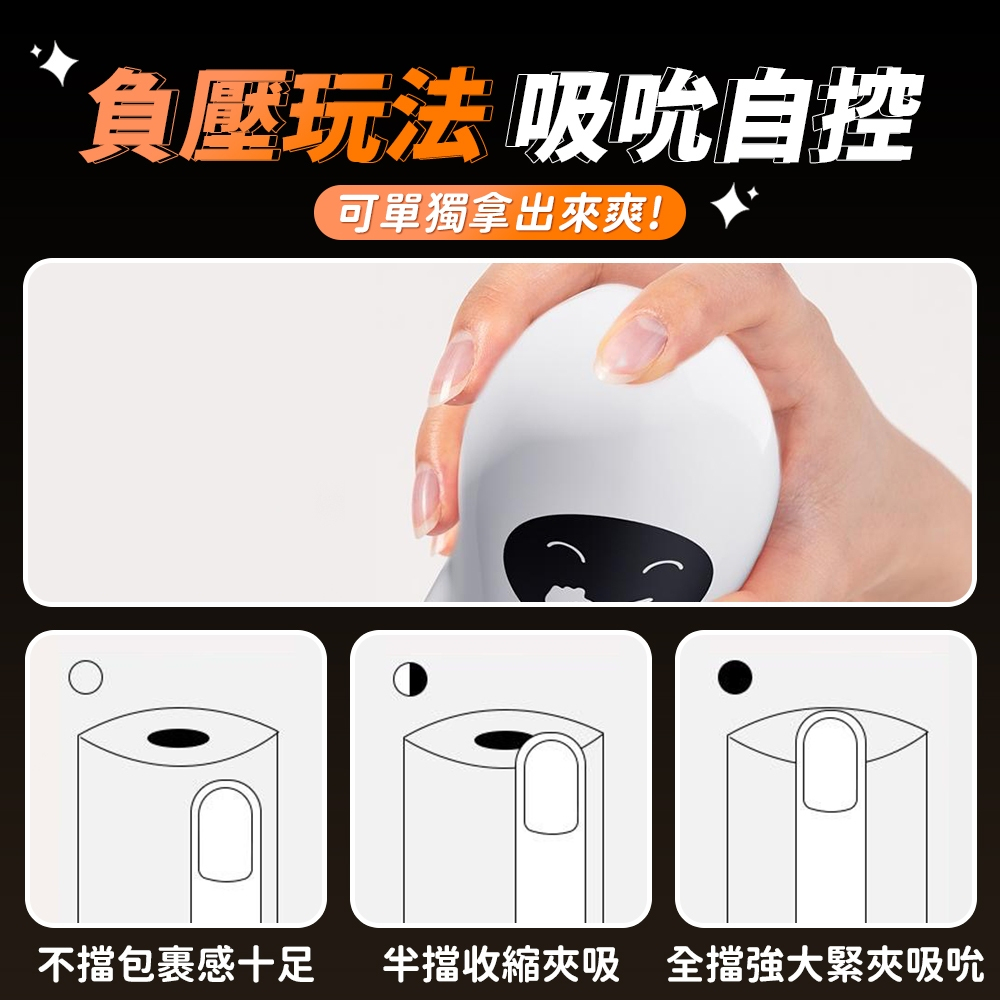 負壓玩法 吸吮自控

可單獨拿出來爽!

不擋包裹感十足

半擋收縮夾吸

全擋強大緊夾吸吮