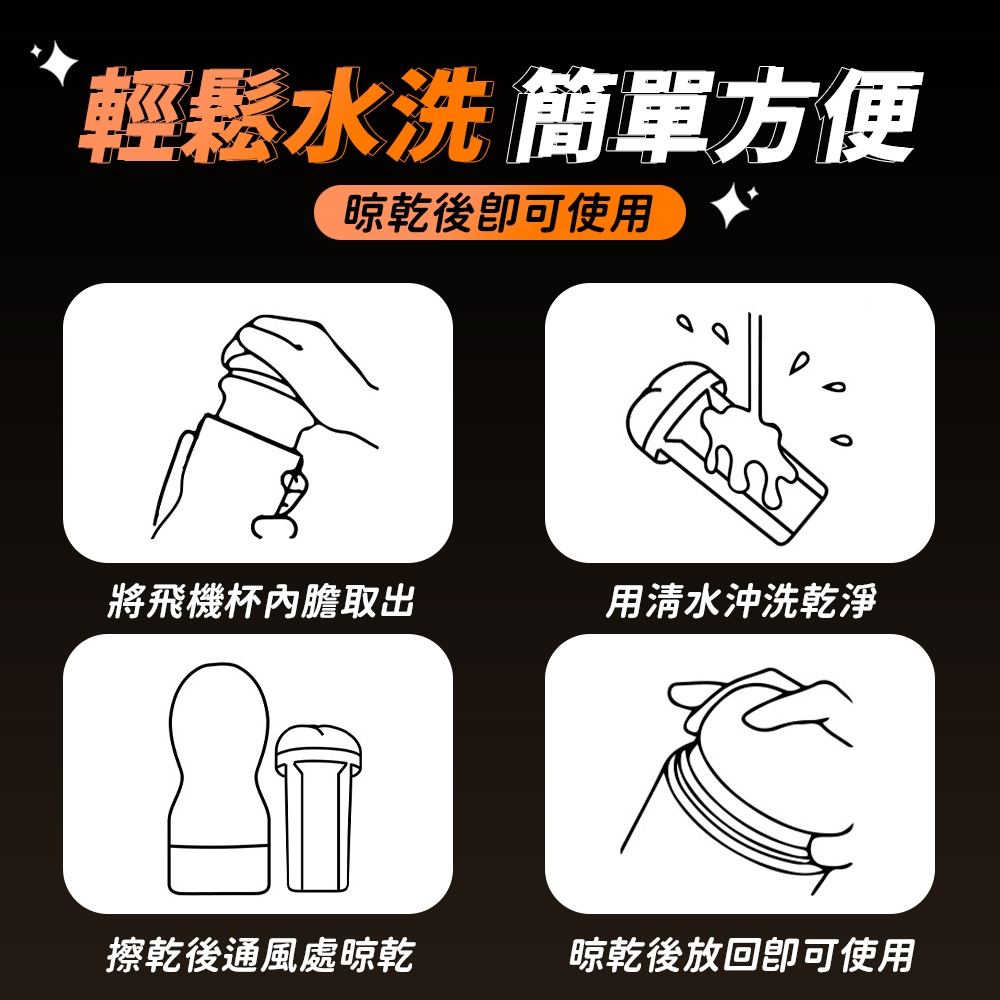 輕鬆水洗 簡單方便

晾乾後即可使用

將飛機杯內膽取出

用清水沖洗乾淨

擦乾後通風處晾乾

晾乾後放回即可使用