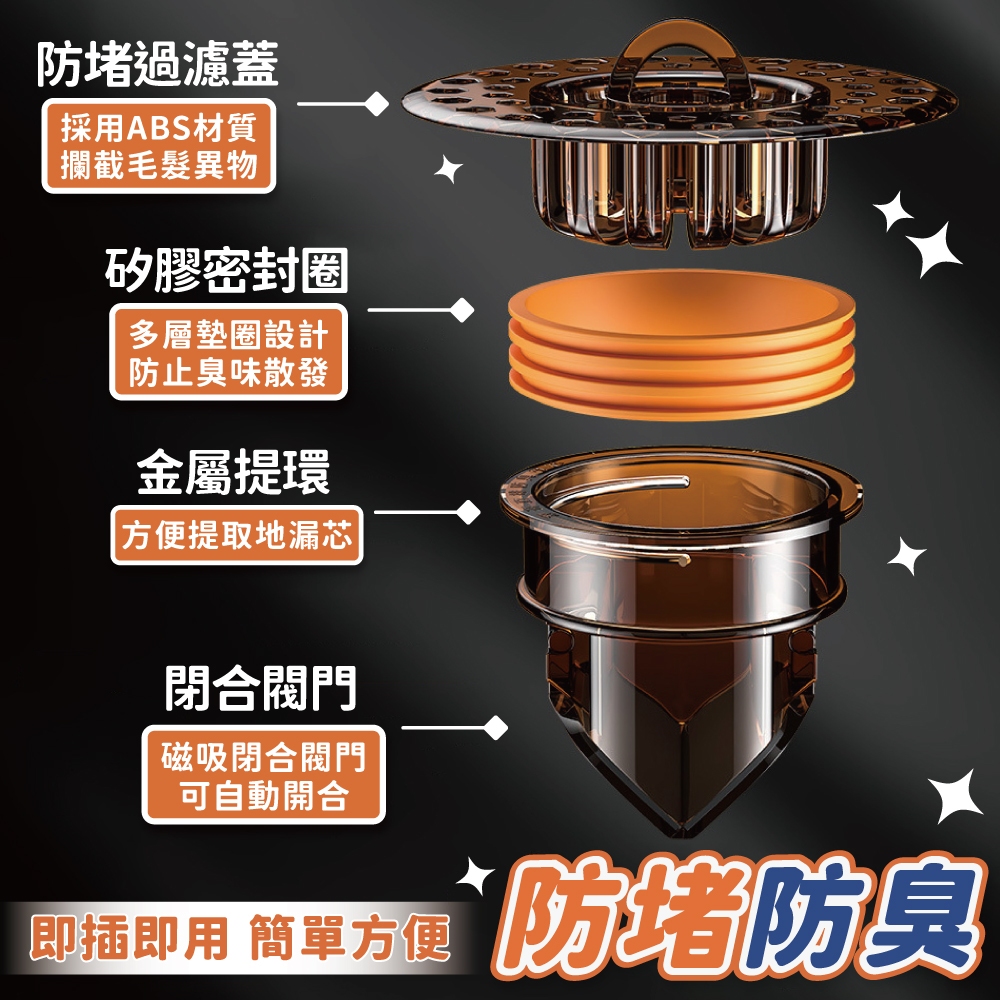 防堵過濾蓋

採用ABS材質
攔截毛髮異物

矽膠密封圈

多層墊圈設計
防止臭味散發

金屬提環

方便提取地漏芯

閉合閥門

磁吸閉合閥門
可自動開合

即插即用 簡單方便

防堵防臭