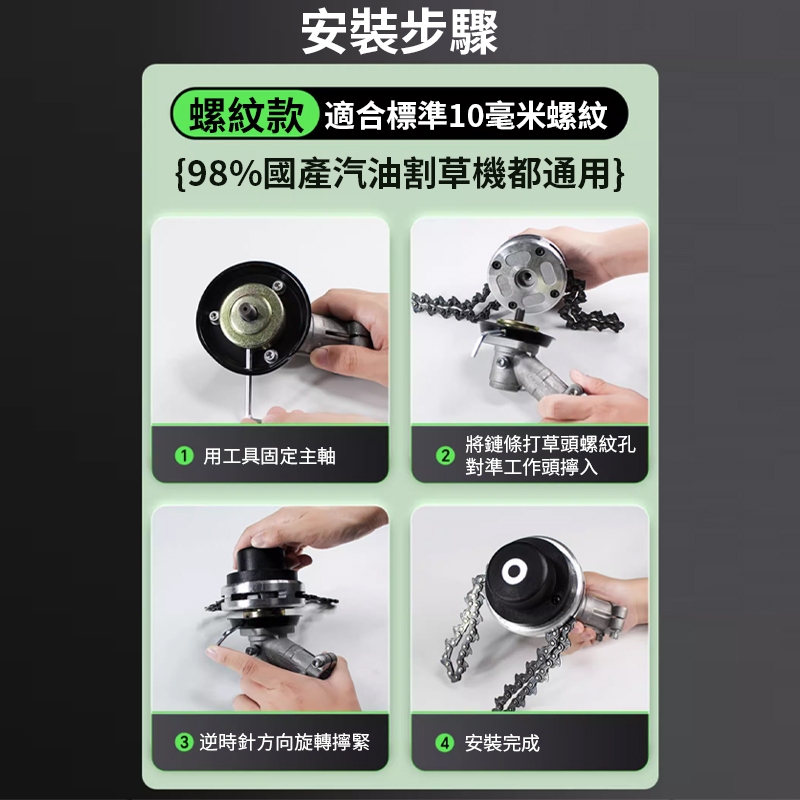 安裝步驟

螺紋款 適合標準10毫米螺紋

{98%國產汽油割草機都通用}

① 用工具固定主軸

② 將鏈條打草頭螺紋孔對準工作頭擰入

③ 逆時針方向旋轉擰緊

④ 安裝完成