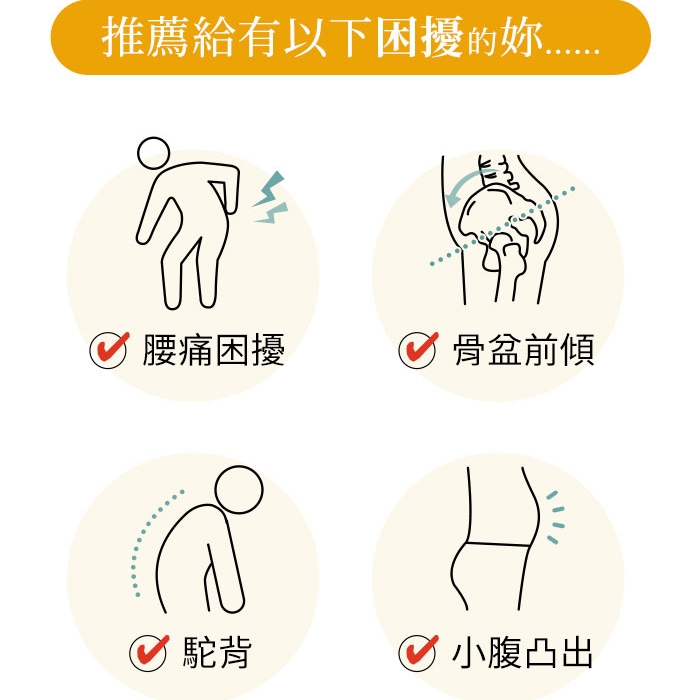 推薦給有以下困擾的妳......

腰痛困擾

骨盆前傾

駝背

小腹凸出