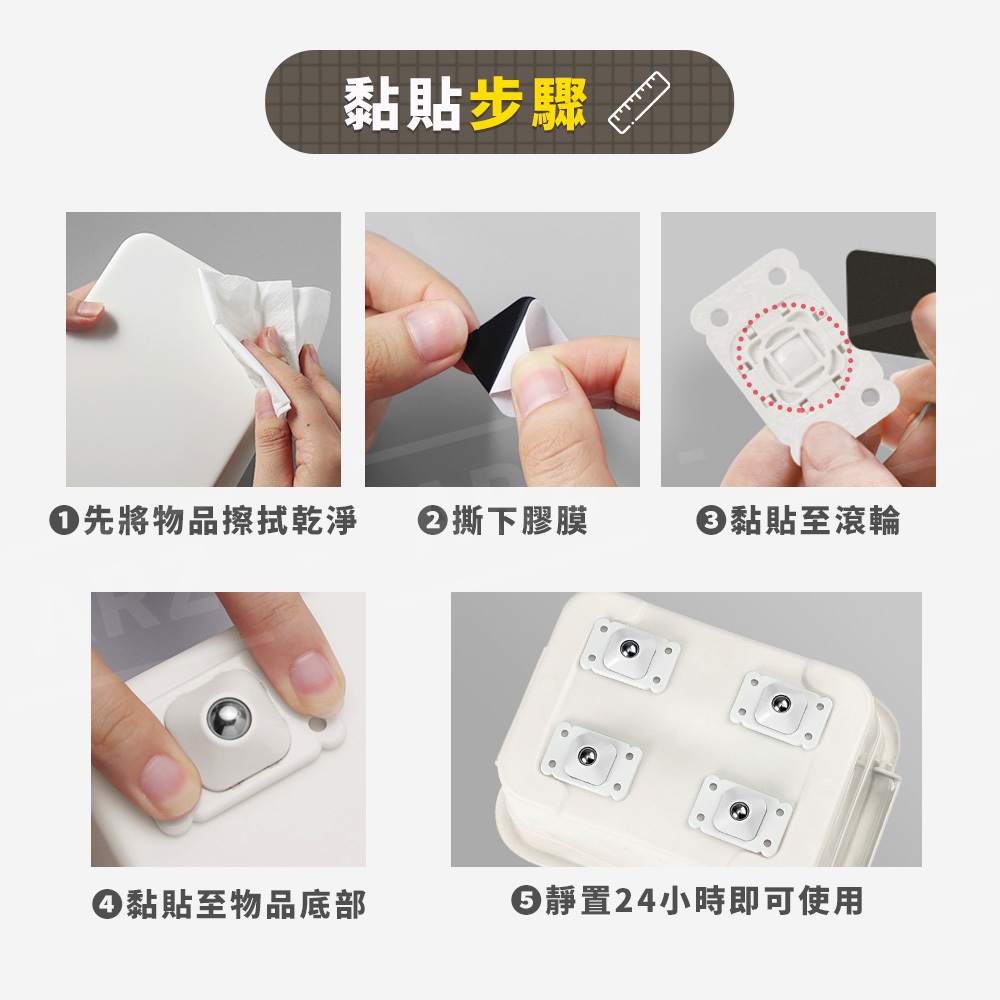 黏貼步驟

❶先將物品擦拭乾淨

❷撕下膠膜

❸黏貼至滾輪

❹黏貼至物品底部

❺靜置24小時即可使用