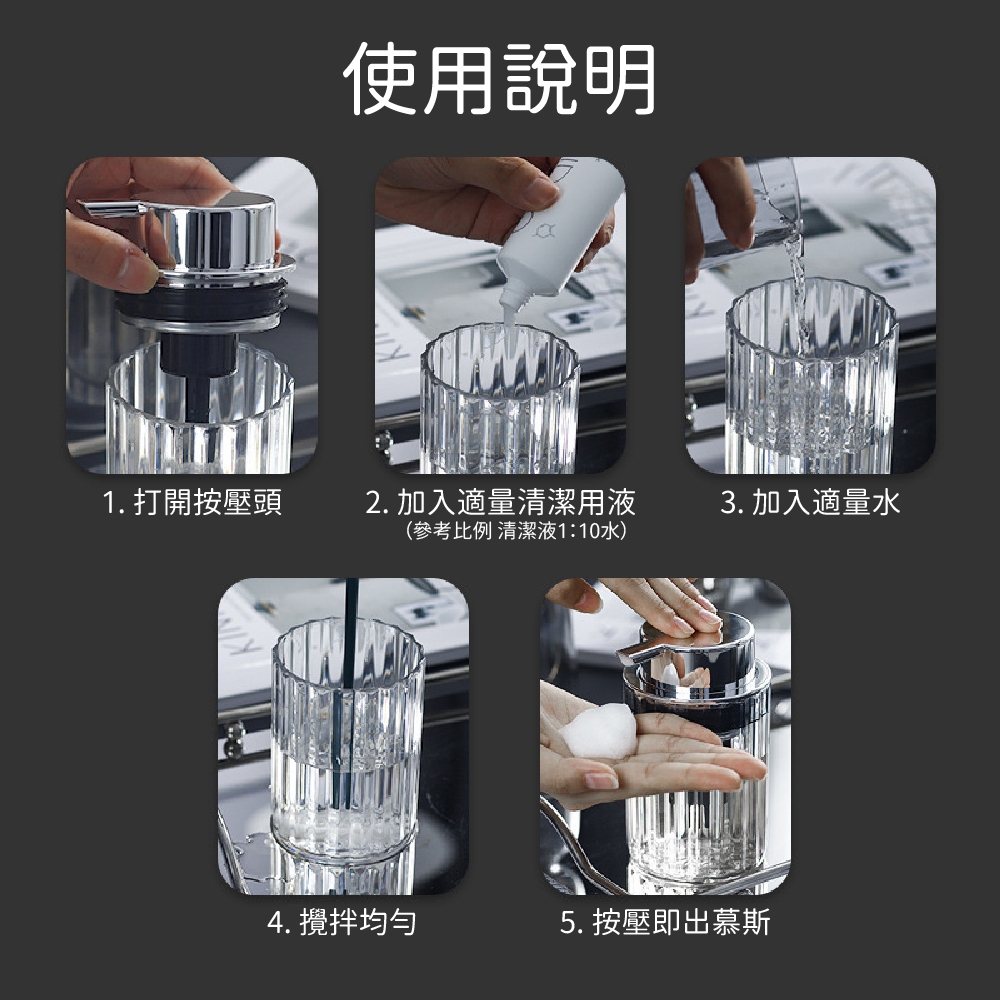 使用說明

1. 打開按壓頭

2. 加入適量清潔用液
(參考比例 清潔液1:10水)

3. 加入適量水

4. 攪拌均勻

5. 按壓即出慕斯