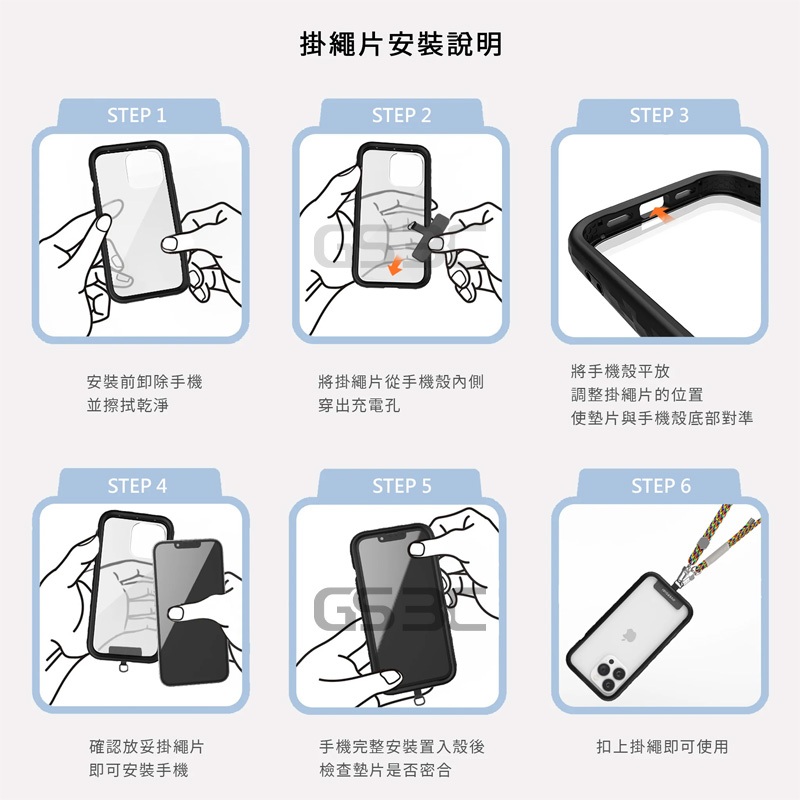 掛繩片安裝說明

STEP 1

安裝前卸除手機
並擦拭乾淨

STEP 2

GS3C

將掛繩片從手機殼內側
穿出充電孔

STEP 3

將手機殼平放
調整掛繩片的位置
使墊片與手機殼底部對準

STEP 4

確認放妥掛繩片
即可安裝手機

STEP 5

GS3C

手機完整安裝置入殼後
檢查墊片是否密合

STEP 6

扣上掛繩即可使用