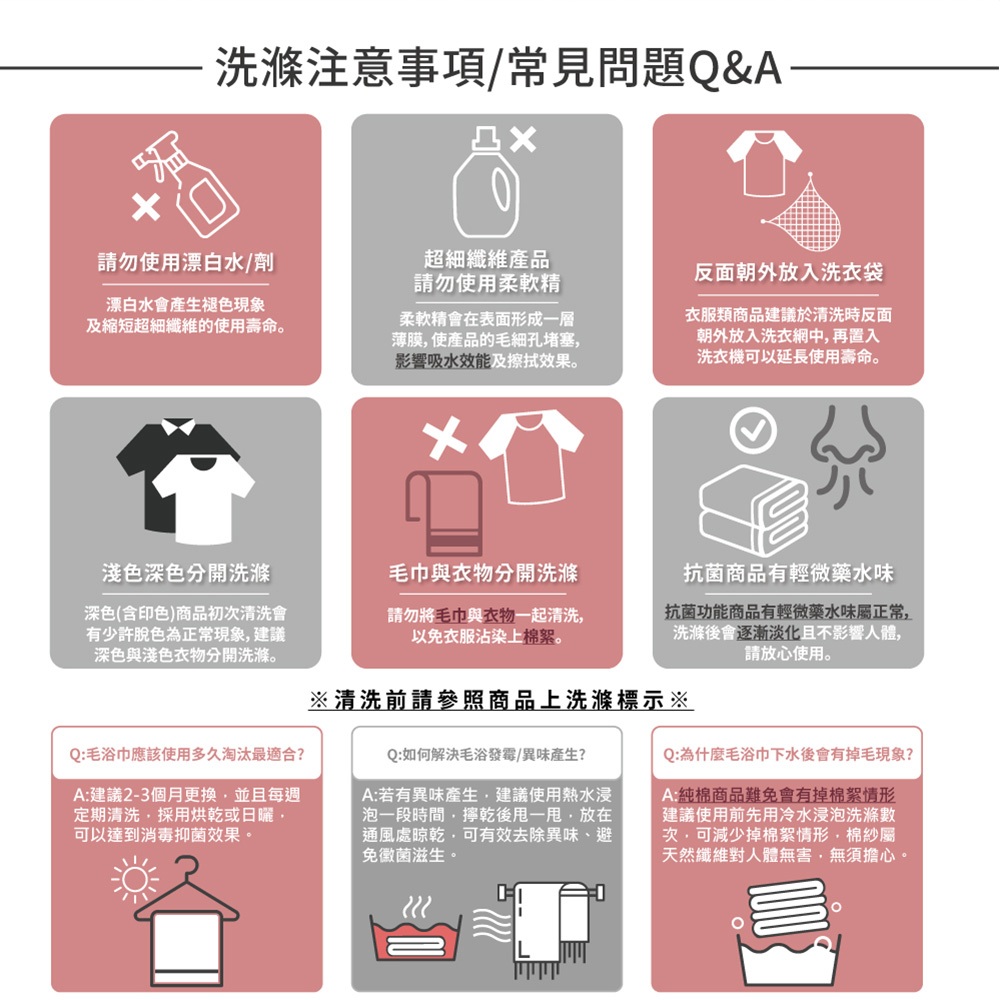 洗滌注意事項/常見問題Q&A

請勿使用漂白水/劑

漂白水會產生褪色現象及縮短超細纖維的使用壽命。

超細纖維產品請勿使用柔軟精

柔軟精會在表面形成一層薄膜，使產品的毛細孔堵塞，影響吸水效能及擦拭效果。

反面朝外放入洗衣袋

衣服類商品建議於清洗時反面朝外放入洗衣網中，再置入洗衣機可以延長使用壽命。

淺色深色分開洗滌

深色(含印色)商品初次清洗會有少許脫色為正常現象，建議深色與淺色衣物分開洗滌。

毛巾與衣物分開洗滌

請勿將毛巾與衣物一起清洗，以免衣服沾染上棉絮。

抗菌商品有輕微藥水味

抗菌功能商品有輕微藥水味屬正常，洗滌後會逐漸淡化且不影響人體，請放心使用。

※清洗前請參照商品上洗滌標示※

Q:毛浴巾應該使用多久淘汰最適合?

A:建議2-3個月更換，並且每週定期清洗，採用烘乾或日曬，可以達到消毒抑菌效果。

Q:如何解決毛浴發霉/異味產生?

A:若有異味產生，建議使用熱水浸泡一段時間，擰乾後甩一甩，放在通風處晾乾，可有效去除異味、避免黴菌滋生。

Q:為什麼毛浴巾下水後會有掉毛現象?

A:純棉商品難免會有掉棉絮情形建議使用前先用冷水浸泡洗滌數次，可減少掉棉絮情形，棉紗屬天然纖維對人體無害，無須擔心。