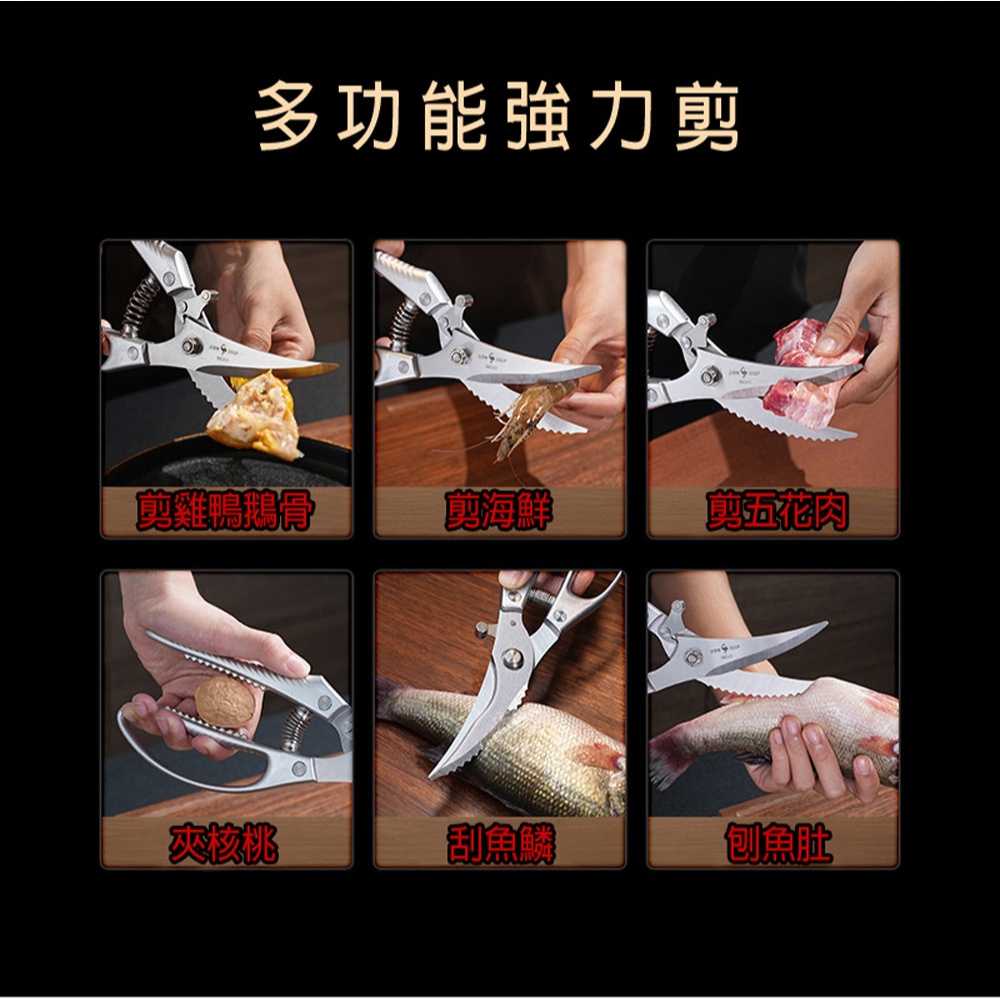 多功能強力剪

剪雞鴨鵝骨

剪海鮮

剪五花肉

夾核桃

刮魚鱗

刨魚肚