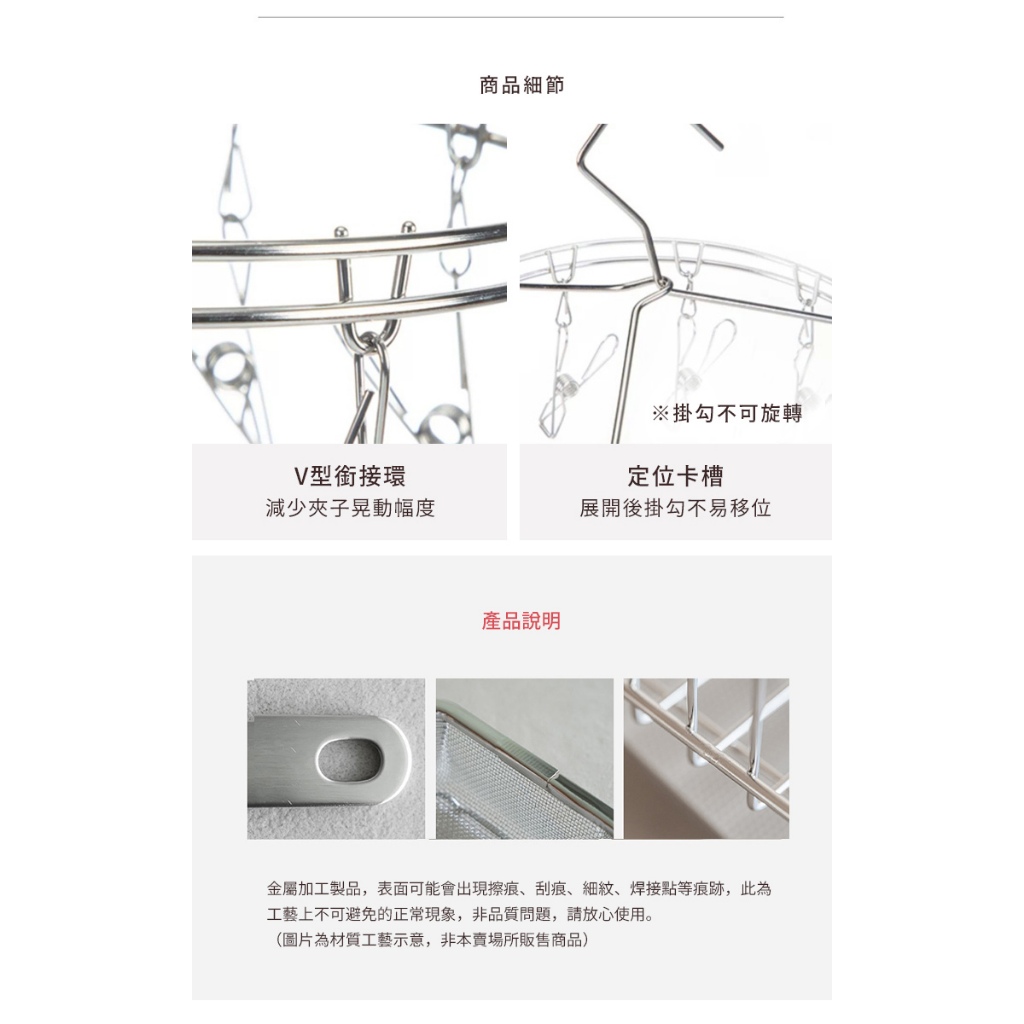 商品細節

※掛勾不可旋轉

V型銜接環
減少夾子晃動幅度

定位卡槽
展開後掛勾不易移位

產品說明

金屬加工製品，表面可能會出現擦痕、刮痕、細紋、焊接點等痕跡，此為工藝上不可避免的正常現象，非品質問題，請放心使用。
（圖片為材質工藝示意，非本賣場所販售商品）