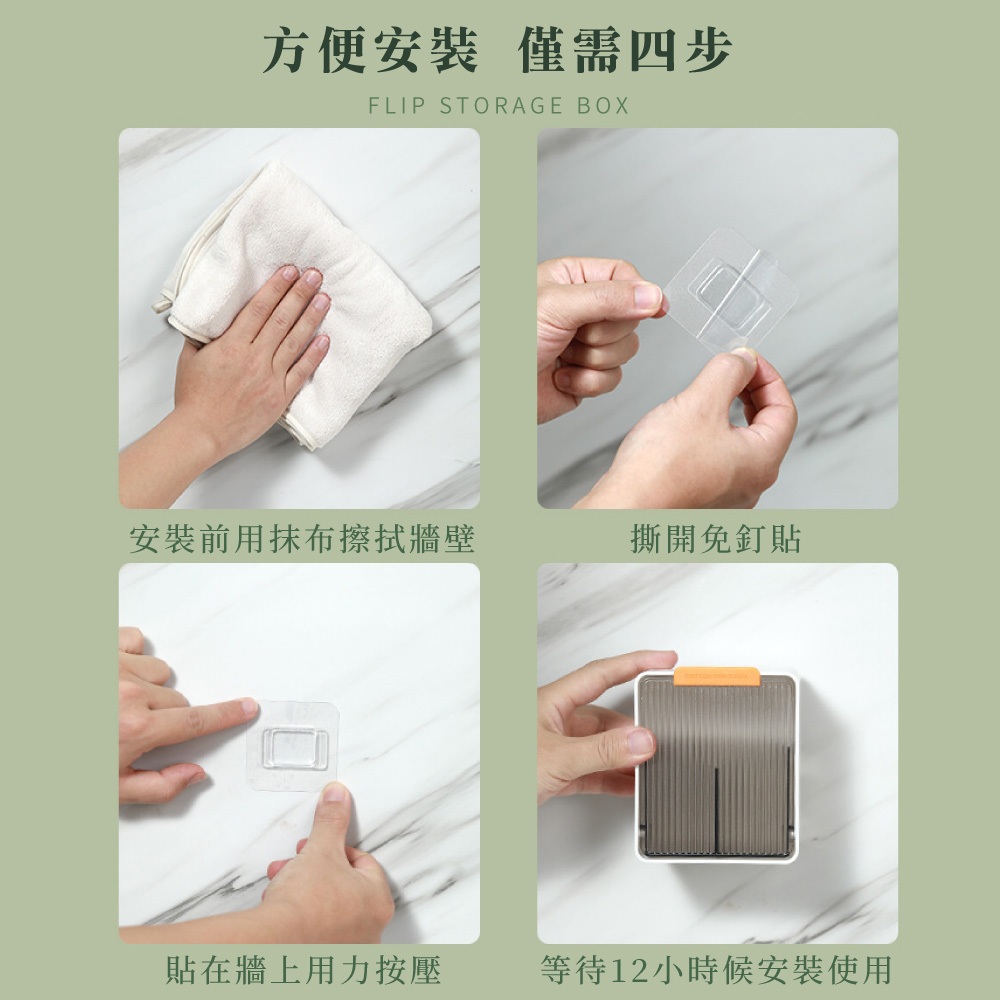 方便安裝 僅需四步

FLIP STORAGE BOX

安裝前用抹布擦拭牆壁

撕開免釘貼

貼在牆上用力按壓

等待12小時候安裝使用