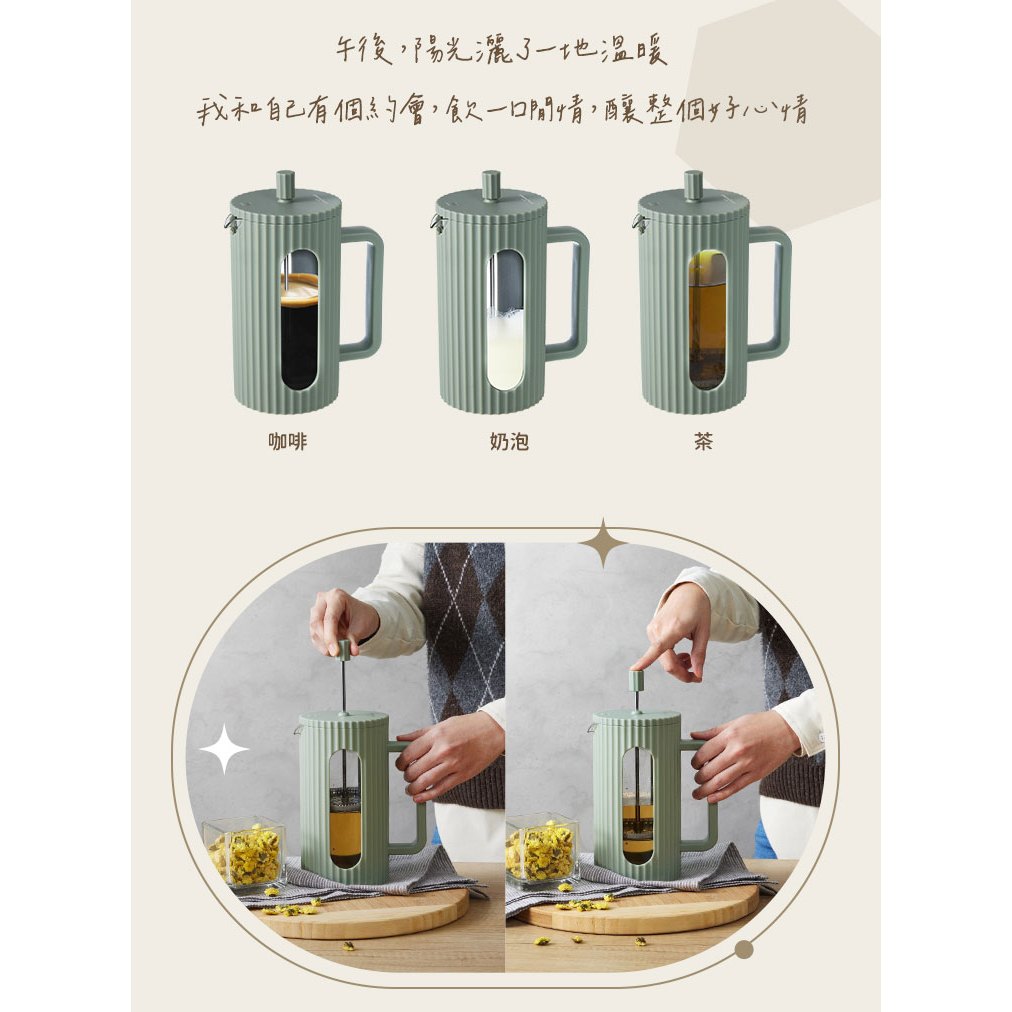 午後，陽光灑了一地溫暖

我和自己有個約會，飲一口閒情，釀整個好心情

咖啡

奶泡

茶