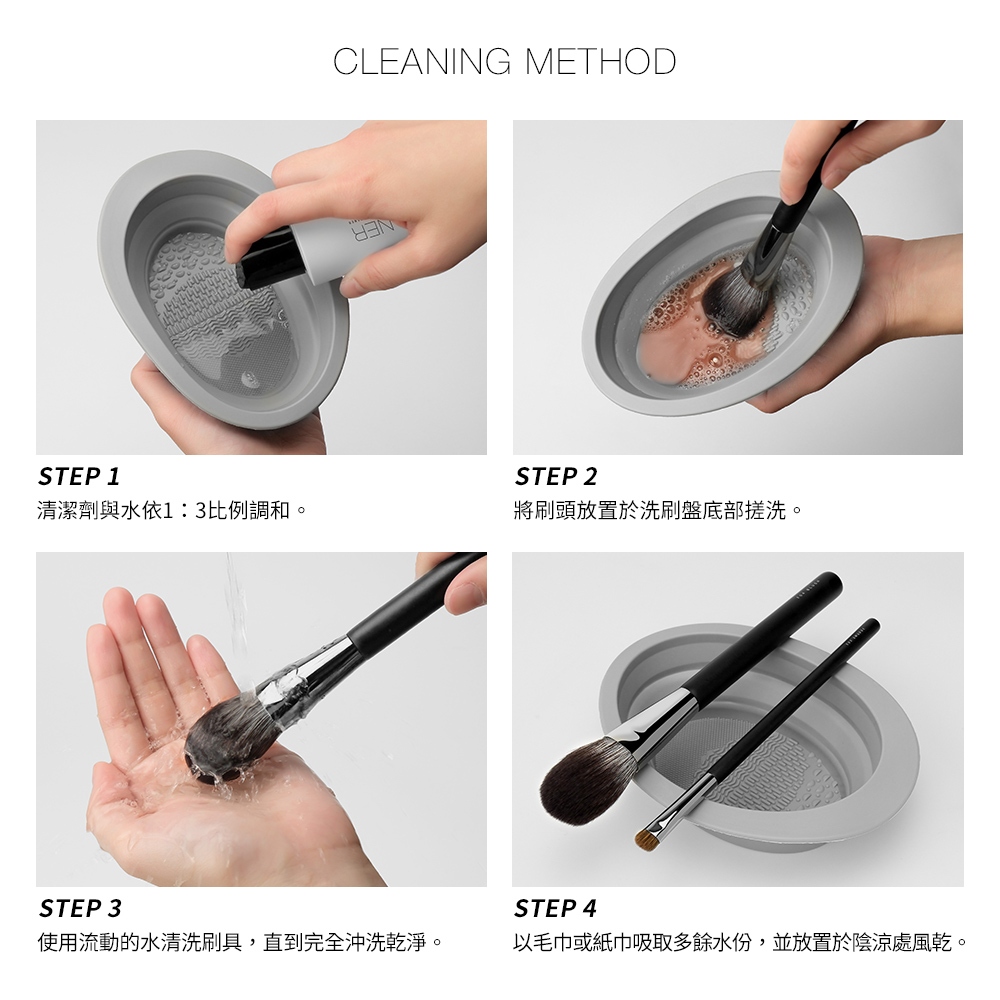 CLEANING METHOD

NER

STEP 1
清潔劑與水依1：3比例調和。

STEP 2
將刷頭放置於洗刷盤底部搓洗。

STEP 3
使用流動的水清洗刷具，直到完全沖洗乾淨。

STEP 4
以毛巾或紙巾吸取多餘水份，並放置於陰涼處風乾。