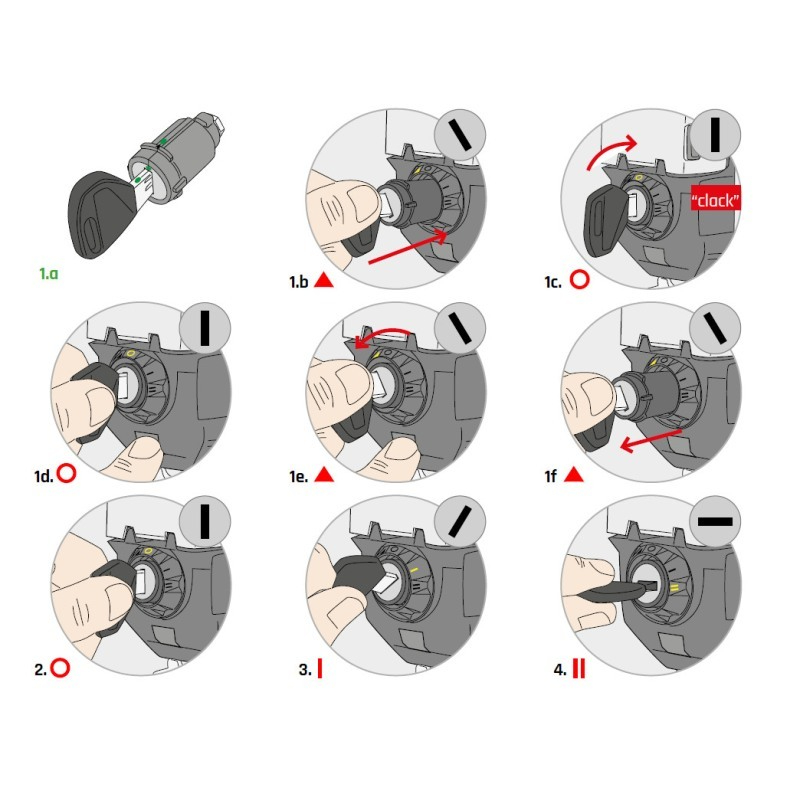 1.a

1.b

"clack"

1c.

1d.

1e.

1f

2.

3.

4.