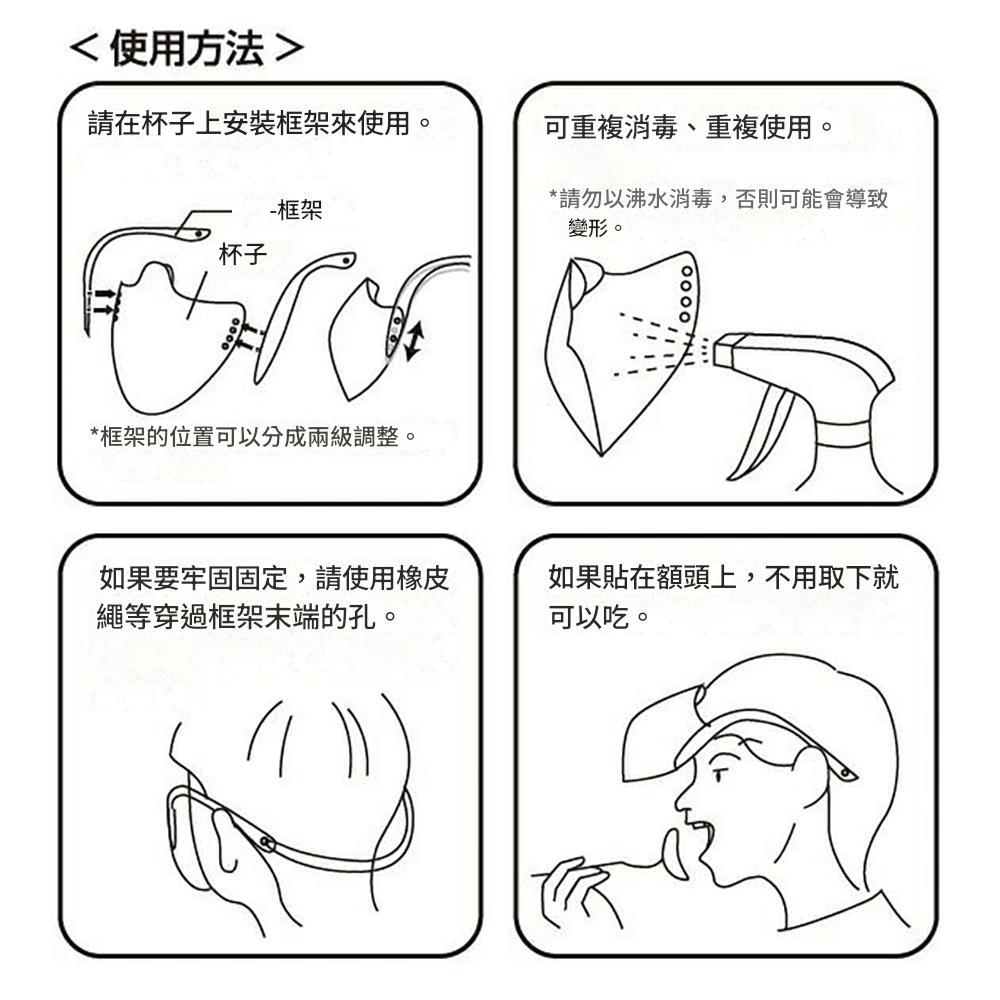 ＜使用方法＞

請在杯子上安裝框架來使用。

-框架

杯子

*框架的位置可以分成兩級調整。

可重複消毒、重複使用。

*請勿以沸水消毒，否則可能會導致變形。

如果要牢固固定，請使用橡皮繩等穿過框架末端的孔。

如果貼在額頭上，不用取下就可以吃。