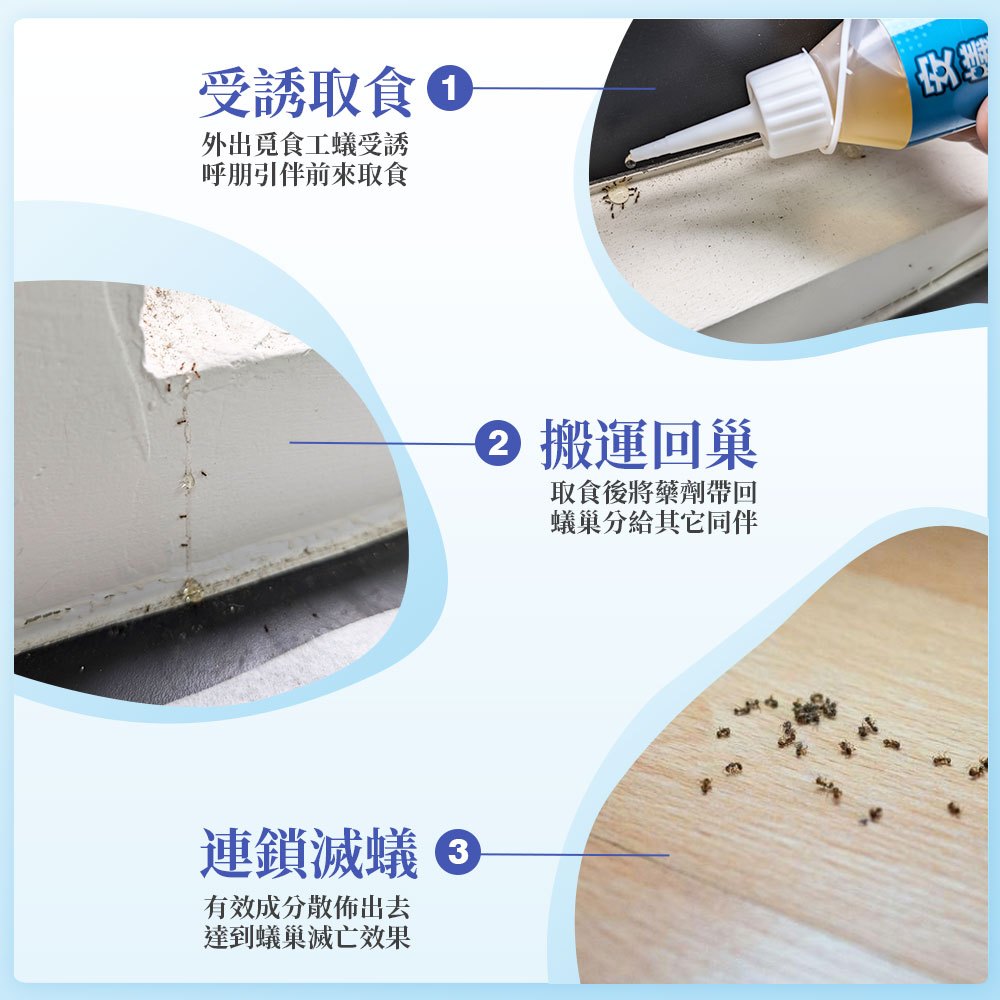 受誘取食 1
外出覓食工蟻受誘
呼朋引伴前來取食

2 搬運回巢
取食後將藥劑帶回
蟻巢分給其它同伴

連鎖滅蟻 3
有效成分散佈出去
達到蟻巢滅亡效果