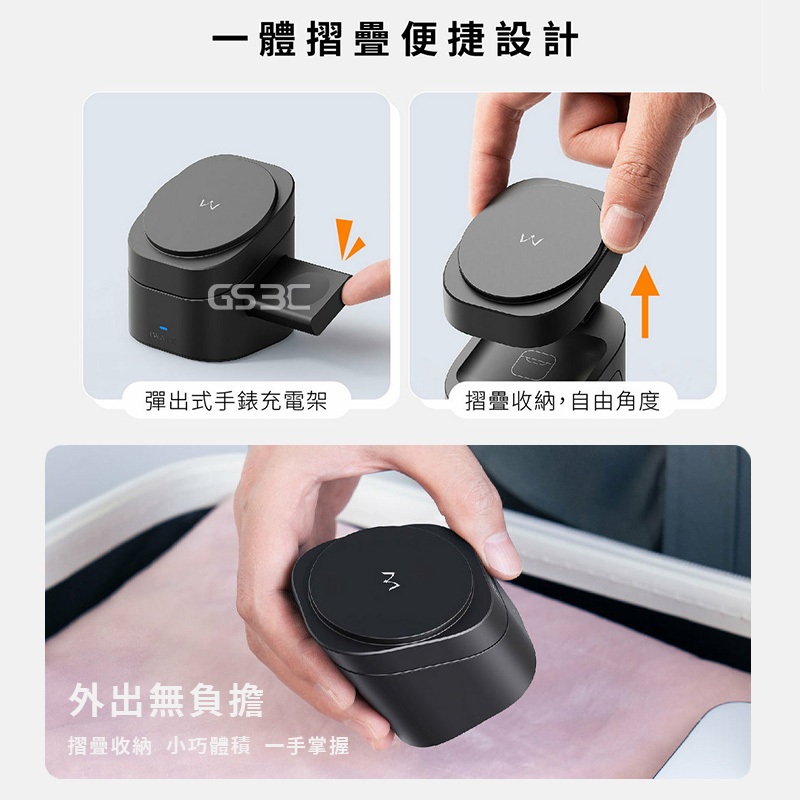 一體摺疊便捷設計

GS3C

彈出式手錶充電架

摺疊收納，自由角度

外出無負擔

摺疊收納 小巧體積 一手掌握