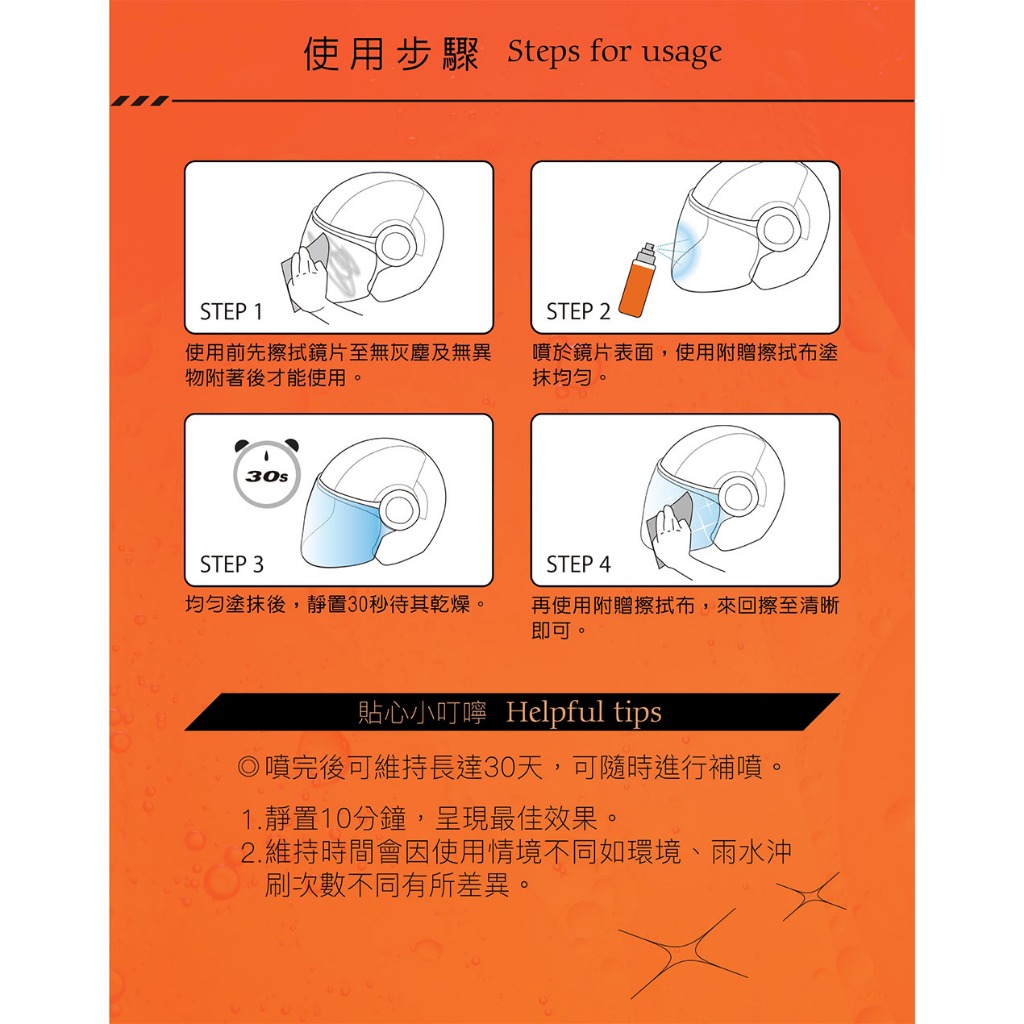 使用步驟 Steps for usage

STEP 1

使用前先擦拭鏡片至無灰塵及無異物附著後才能使用。

STEP 2

噴於鏡片表面，使用附贈擦拭布塗抹均勻。

30s

STEP 3

均勻塗抹後，靜置30秒待其乾燥。

STEP 4

再使用附贈擦拭布，來回擦至清晰即可。

貼心小叮嚀 Helpful tips

◎噴完後可維持長達30天，可隨時進行補噴。

1.靜置10分鐘，呈現最佳效果。
2.維持時間會因使用情境不同如環境、雨水沖刷次數不同有所差異。