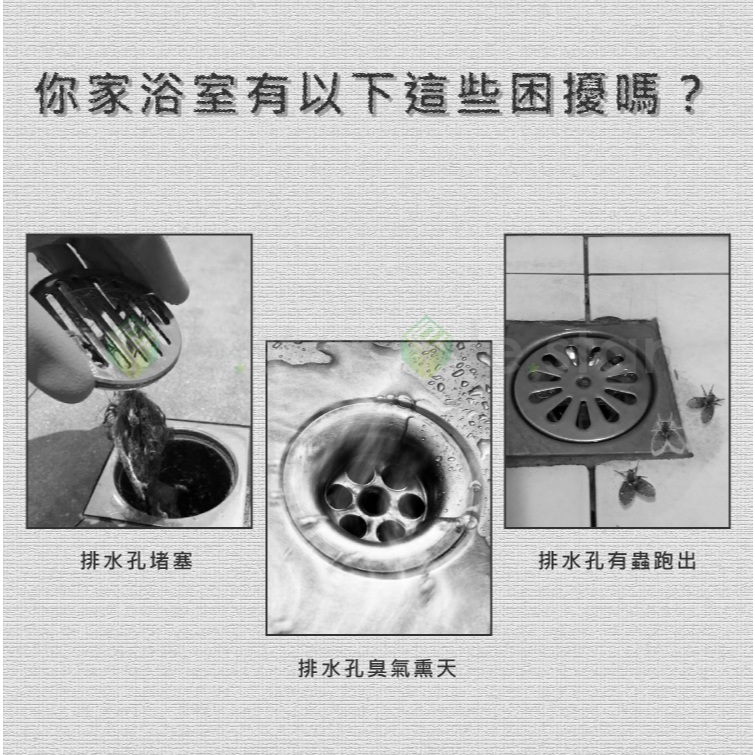 你家浴室有以下這些困擾嗎？

排水孔堵塞

排水孔臭氣熏天

排水孔有蟲跑出