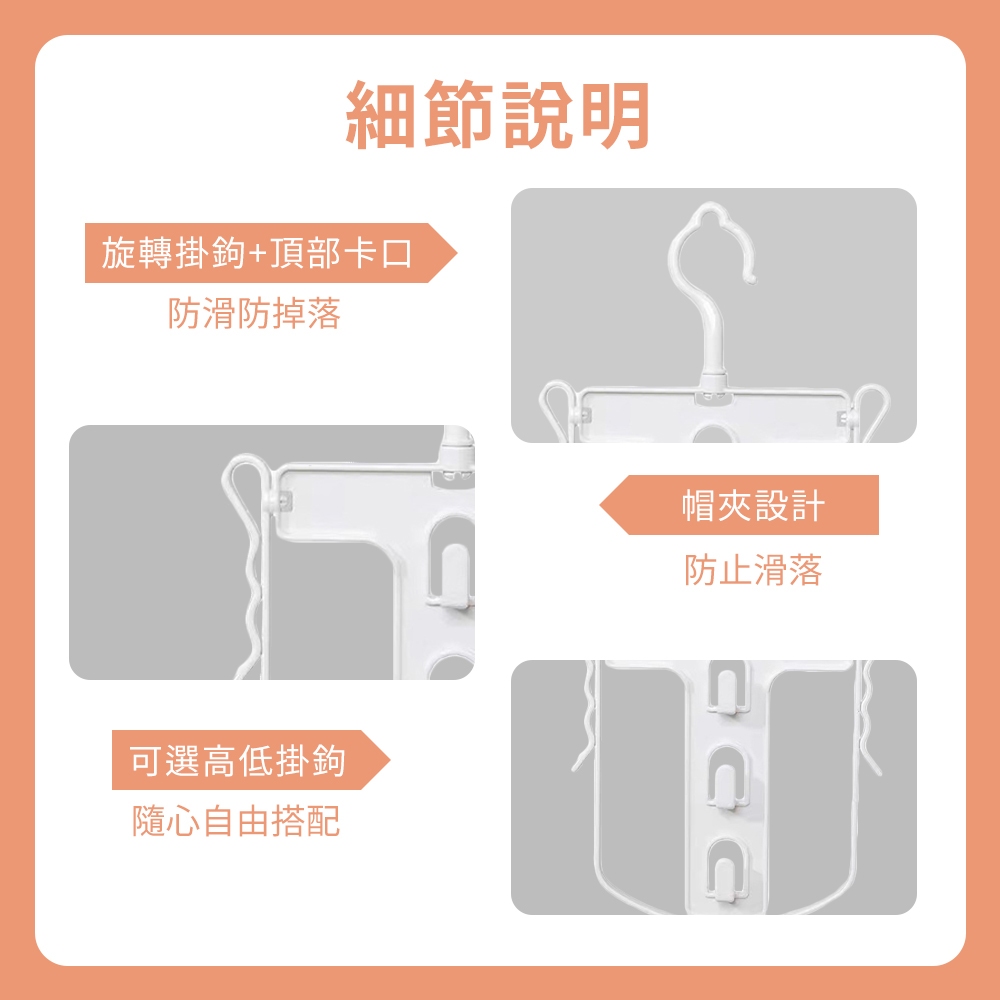 細節說明

旋轉掛鉤+頂部卡口

防滑防掉落

帽夾設計

防止滑落

可選高低掛鉤

隨心自由搭配