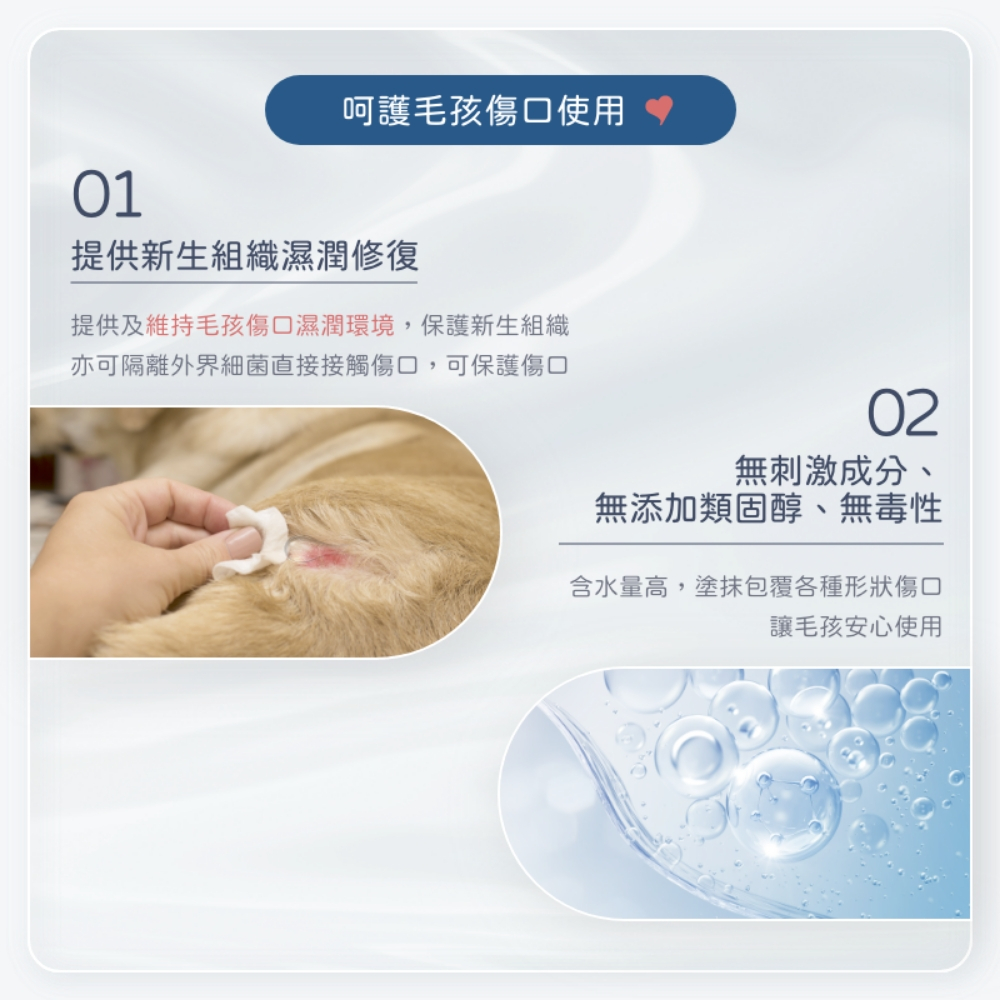 呵護毛孩傷口使用

01
提供新生組織濕潤修復

提供及維持毛孩傷口濕潤環境，保護新生組織
亦可隔離外界細菌直接接觸傷口，可保護傷口

02
無刺激成分、
無添加類固醇、無毒性

含水量高，塗抹包覆各種形狀傷口
讓毛孩安心使用