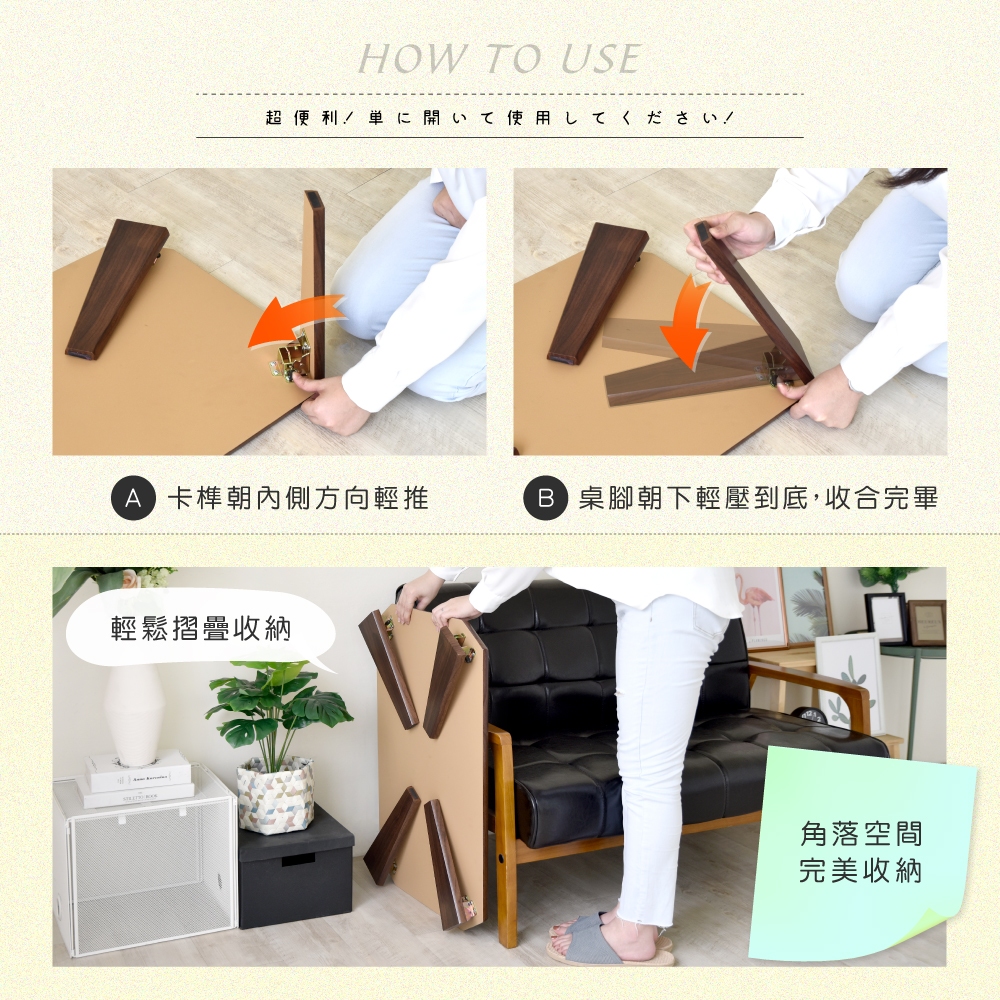 HOW TO USE

超便利！単に開いて使用してください！

A 卡榫朝內側方向輕推

B 桌腳朝下輕壓到底，收合完畢

輕鬆摺疊收納

角落空間
完美收納