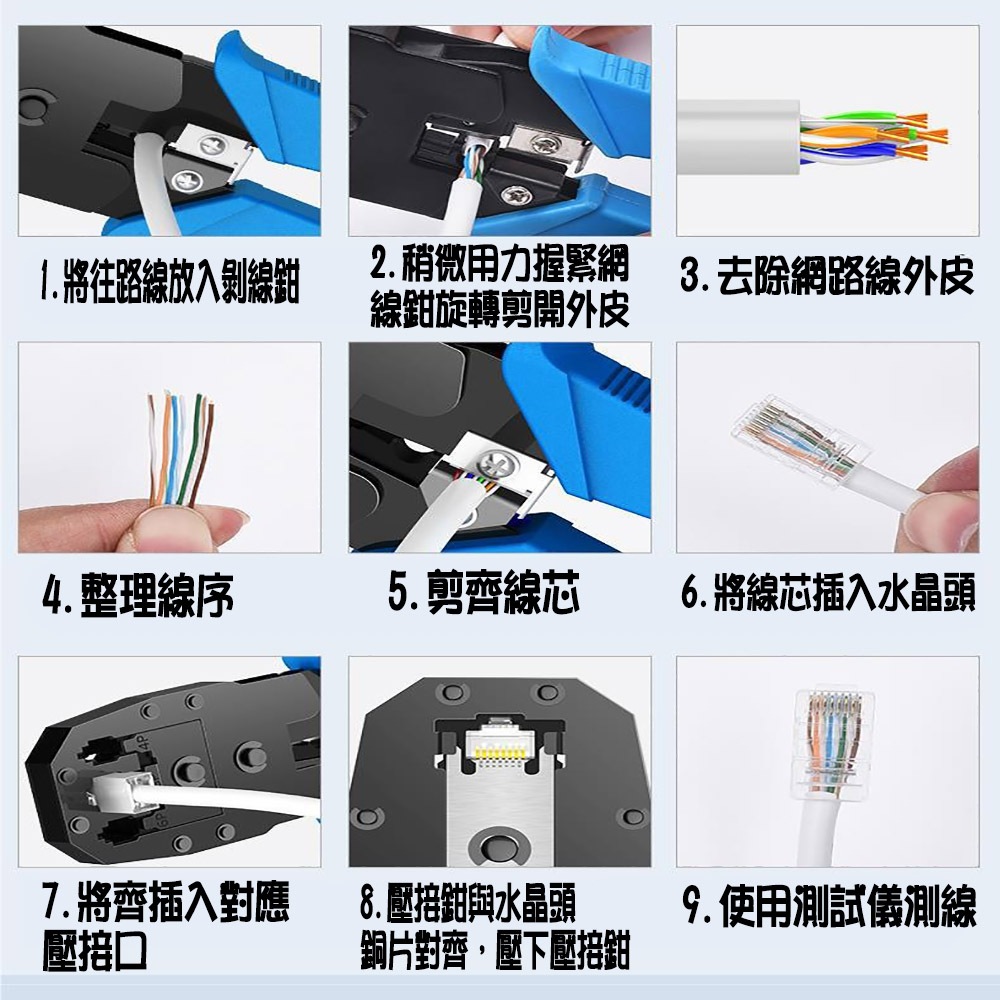 1.將往路線放入剝線鉗

2.稍微用力握緊網線鉗旋轉剪開外皮

3.去除網路線外皮

4.整理線序

5.剪齊線芯

6.將線芯插入水晶頭

4P

6P

7.將齊插入對應壓接口

8.壓接鉗與水晶頭銅片對齊，壓下壓接鉗

9.使用測試儀測線