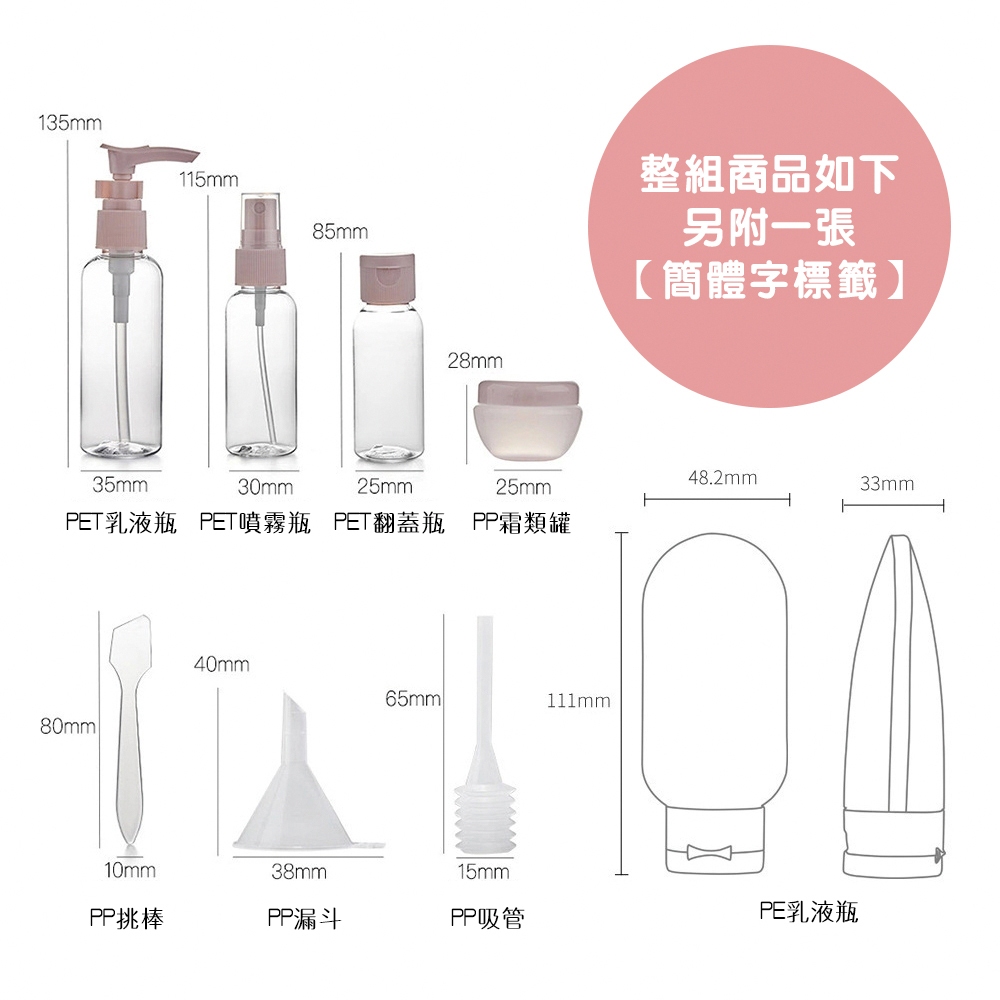 整組商品如下
另附一張
【簡體字標籤】

135mm
115mm
85mm
28mm
35mm
30mm
25mm
25mm
PET乳液瓶 PET噴霧瓶 PET翻蓋瓶 PP霜類罐

48.2mm
33mm
111mm

80mm
40mm
65mm
10mm
38mm
15mm
PP挑棒 PP漏斗 PP吸管

PE乳液瓶