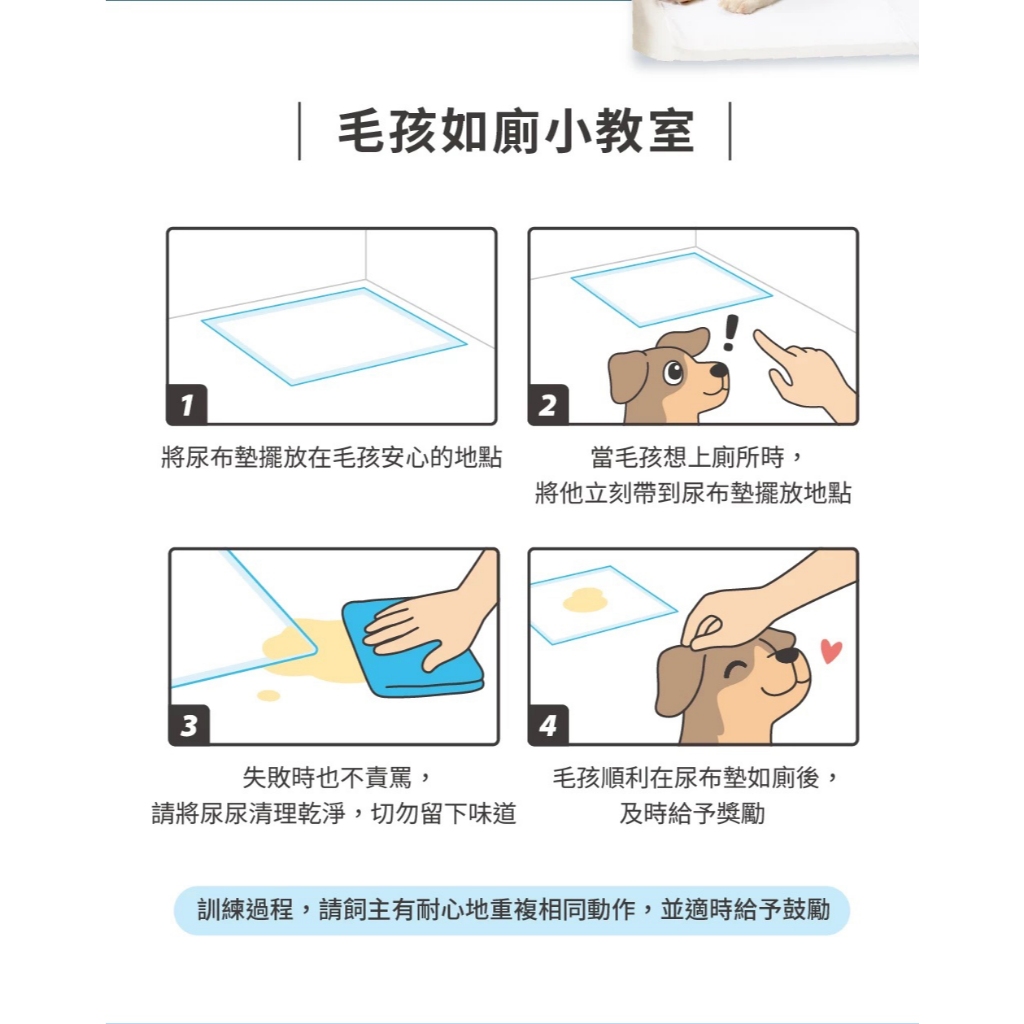 毛孩如廁小教室

1
將尿布墊擺放在毛孩安心的地點

2
當毛孩想上廁所時，
將他立刻帶到尿布墊擺放地點

3
失敗時也不責罵，
請將尿尿清理乾淨，切勿留下味道

4
毛孩順利在尿布墊如廁後，
及時給予獎勵

訓練過程，請飼主有耐心地重複相同動作，並適時給予鼓勵