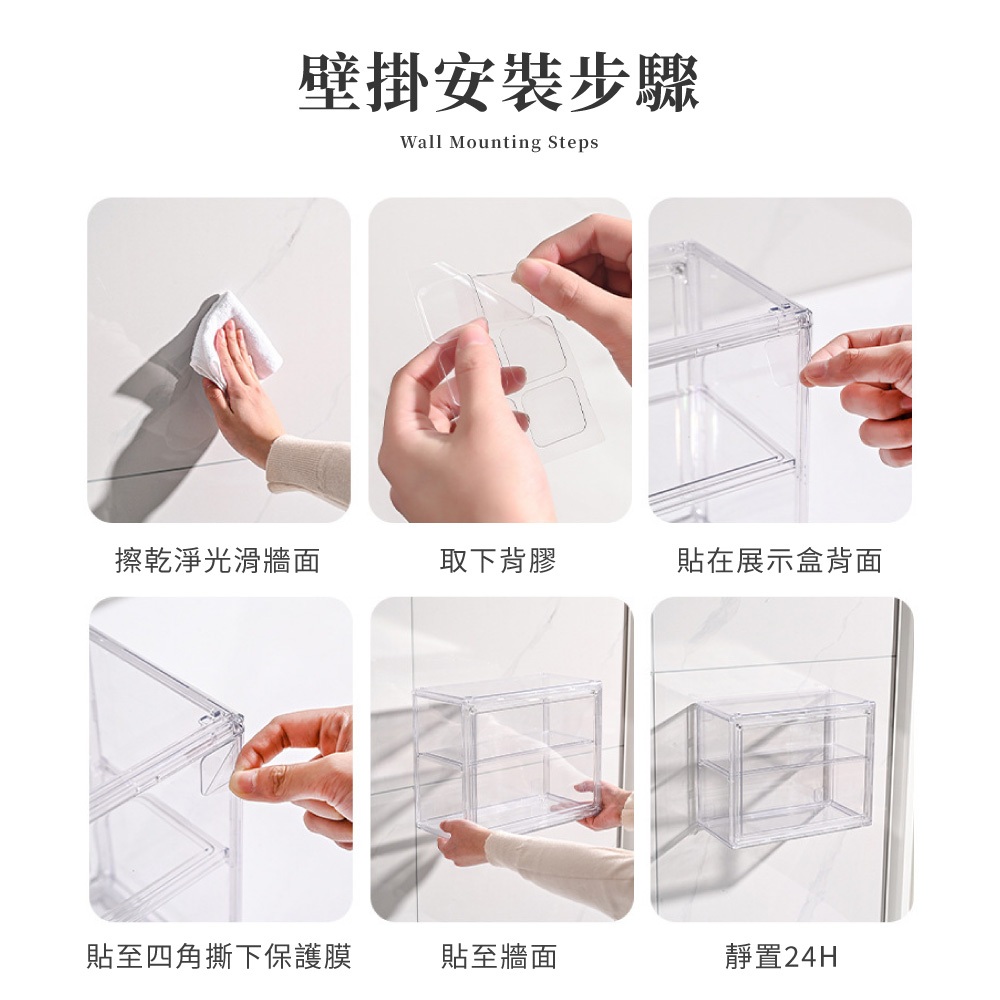 壁掛安裝步驟

Wall Mounting Steps

擦乾淨光滑牆面

取下背膠

貼在展示盒背面

貼至四角撕下保護膜

貼至牆面

靜置24H